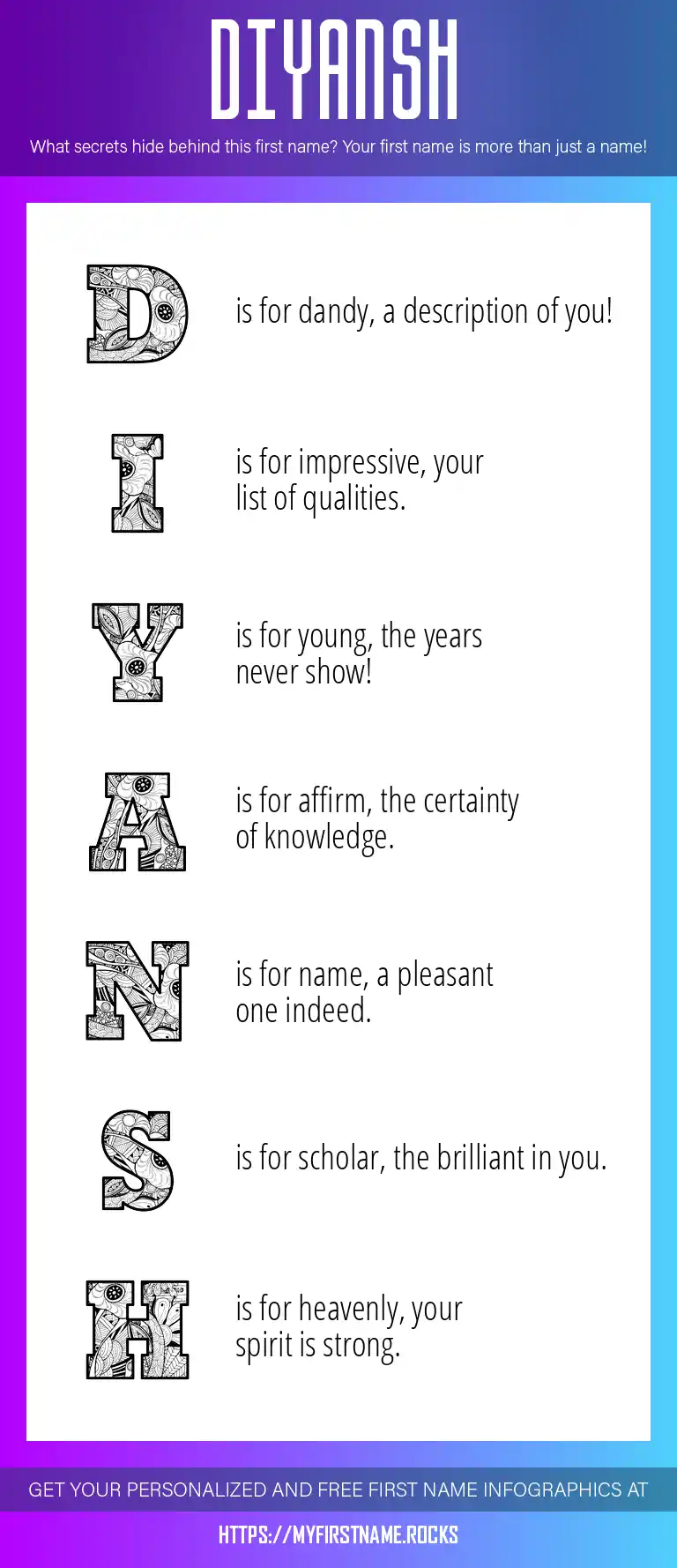 DIYANSH

What secrets hide behind this first name? Your first name is more than just a name!

D is for dandy, a description of you!

I is for impressive, your list of qualities.

Y is for young, the years never show!

A is for affirm, the certainty of knowledge.

N is for name, a pleasant one indeed.

S is for scholar, the brilliant in you.

H is for heavenly, your spirit is strong.

GET YOUR PERSONALIZED AND FREE FIRST NAME INFOGRAPHICS AT

HTTPS://MYFIRSTNAME.ROCKS