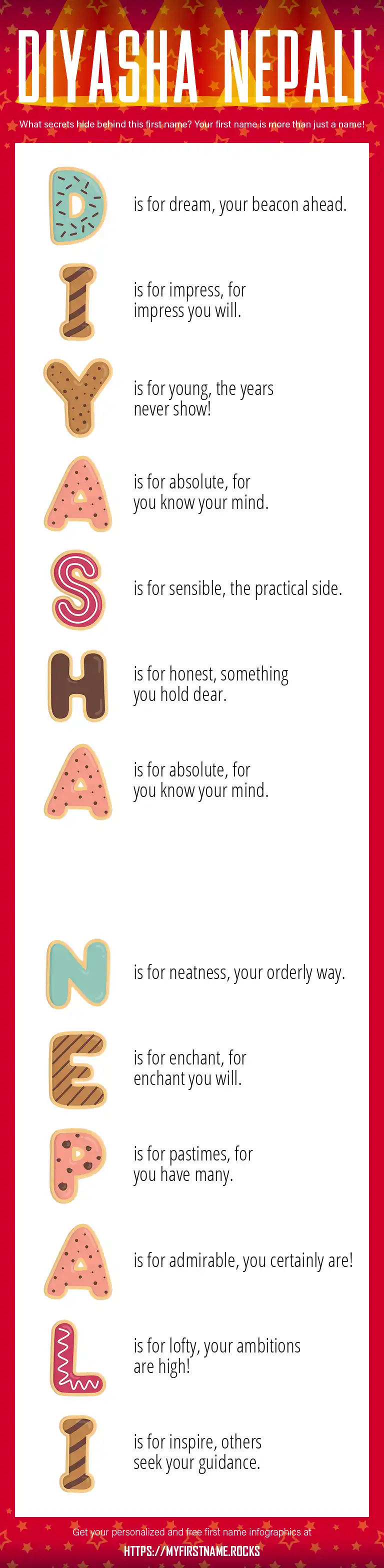 DIYASHA NEPALI

What secrets hide behind this first name? Your first name is more than just a name!

D is for dream, your beacon ahead.

I is for impress, for impress you will.

Y is for young, the years never show!

A is for absolute, for you know your mind.

S is for sensible, the practical side.

H is for honest, something you hold dear.

A is for absolute, for you know your mind.

N is for neatness, your orderly way.

E is for enchant, for enchant you will.

P is for pastimes, for you have many.

A is for admirable, you certainly are!

L is for lofty, your ambitions are high!

I is for inspire, others seek your guidance.

Get your personalized and free first name infographics at
HTTPS://MYFIRSTNAME.ROCKS