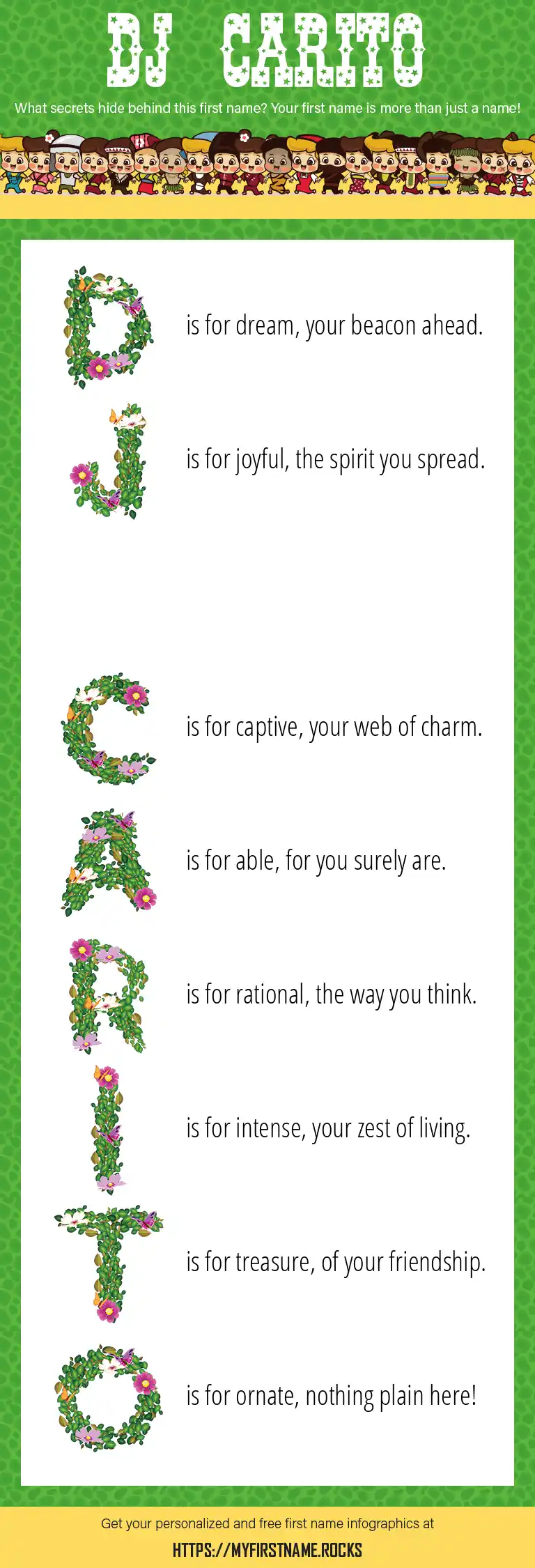 DJ CARITO

What secrets hide behind this first name? Your first name is more than just a name!

D is for dream, your beacon ahead.

J is for joyful, the spirit you spread.

C is for captive, your web of charm.

A is for able, for you surely are.

R is for rational, the way you think.

I is for intense, your zest of living.

T is for treasure, of your friendship.

O is for ornate, nothing plain here!

Get your personalized and free first name infographics at

HTTPS://MYFIRSTNAME.ROCKS