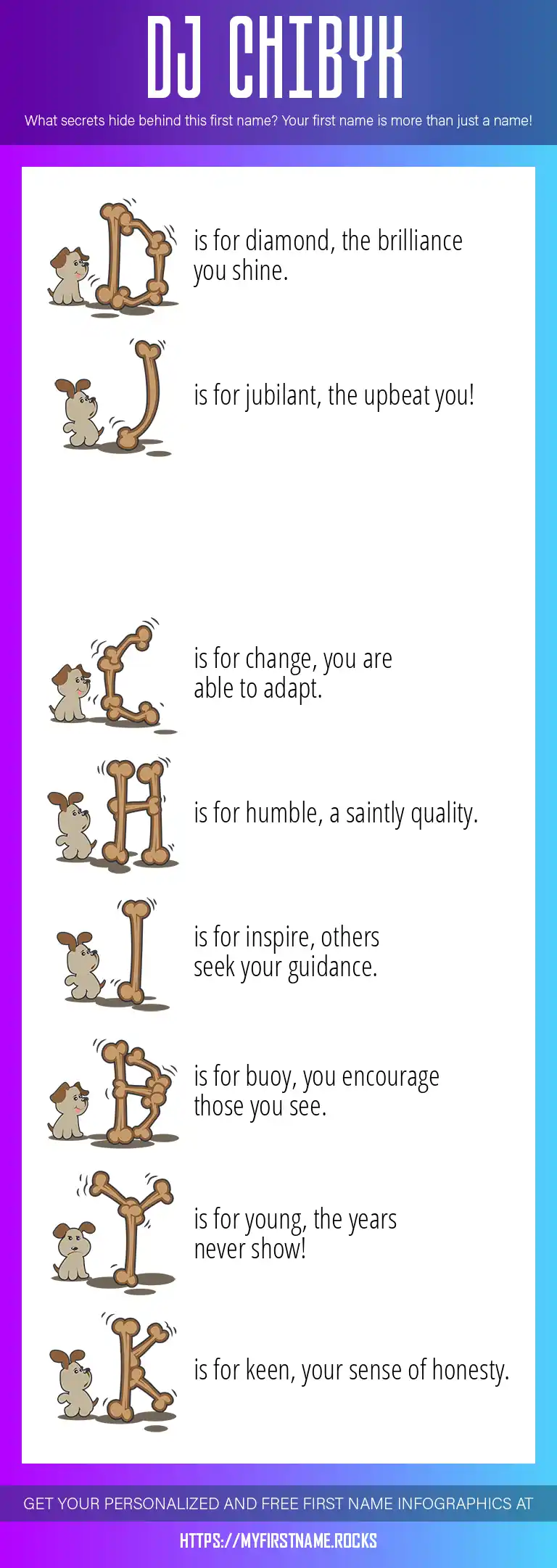 DJ CHIBYK

What secrets hide behind this first name? Your first name is more than just a name!

D is for diamond, the brilliance you shine.

J is for jubilant, the upbeat you!

C is for change, you are able to adapt.

H is for humble, a saintly quality.

I is for inspire, others seek your guidance.

B is for buoy, you encourage those you see.

Y is for young, the years never show!

K is for keen, your sense of honesty.

GET YOUR PERSONALIZED AND FREE FIRST NAME INFOGRAPHICS AT

HTTPS://MYFIRSTNAME.ROCKS