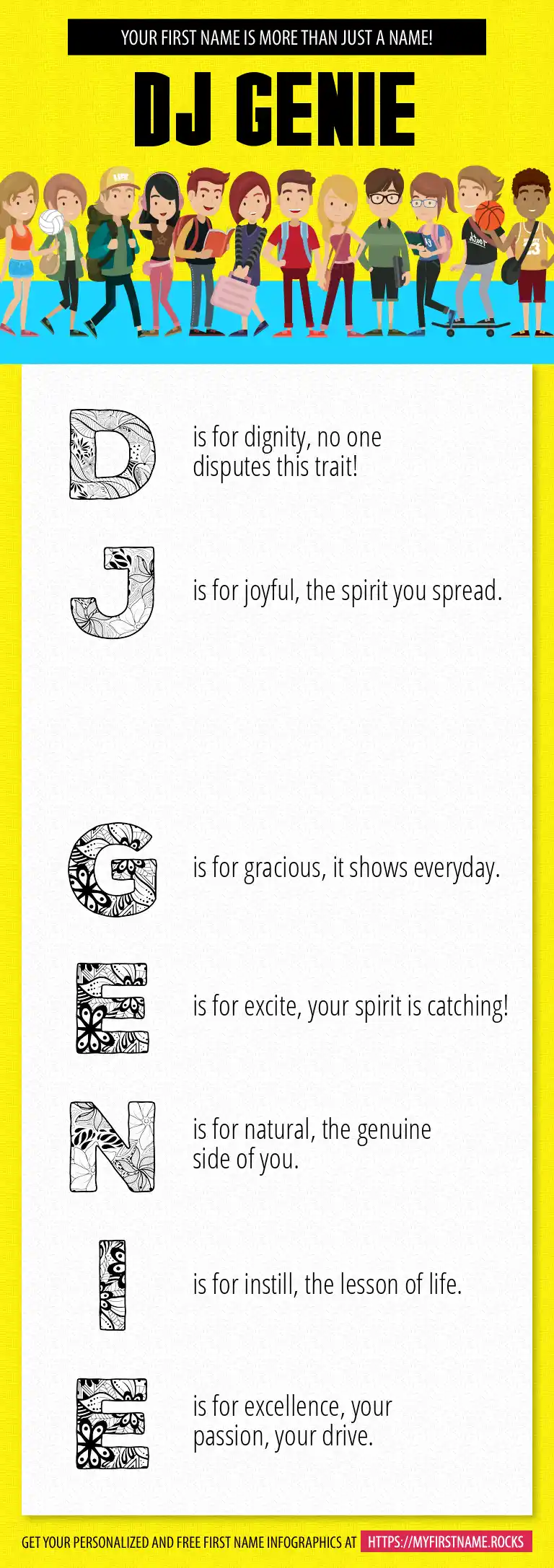 YOUR FIRST NAME IS MORE THAN JUST A NAME!

DJ GENIE

D is for dignity, no one disputes this trait!

J is for joyful, the spirit you spread.

G is for gracious, it shows everyday.

E is for excite, your spirit is catching!

N is for natural, the genuine side of you.

I is for instill, the lesson of life.

E is for excellence, your passion, your drive.

GET YOUR PERSONALIZED AND FREE FIRST NAME INFOGRAPHICS AT HTTPS://MYFIRSTNAME.ROCKS