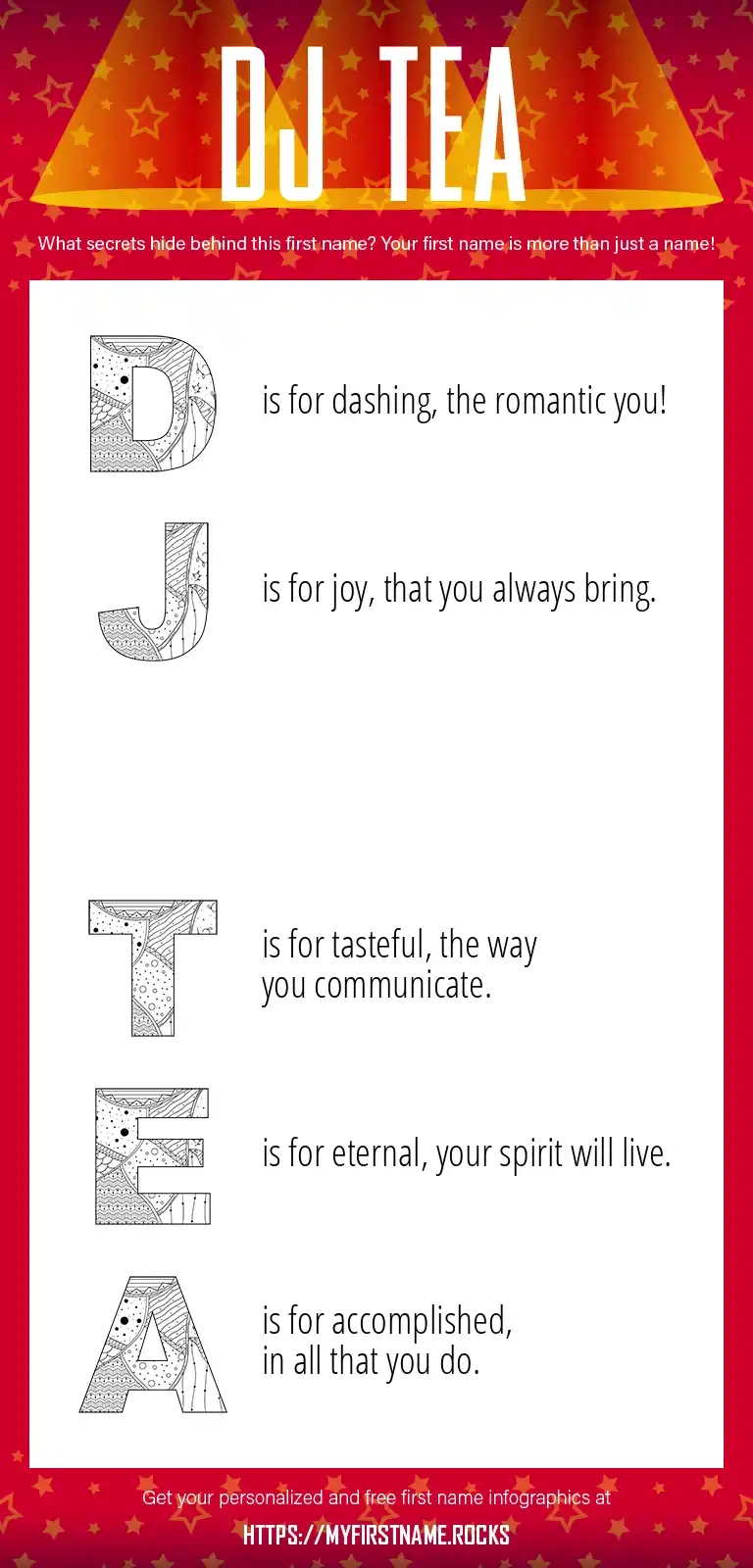 DJ TEA

What secrets hide behind this first name? Your first name is more than just a name!

D is for dashing, the romantic you!

J is for joy, that you always bring.

T is for tasteful, the way you communicate.

E is for eternal, your spirit will live.

A is for accomplished, in all that you do.

Get your personalized and free first name infographics at

HTTPS://MYFIRSTNAME.ROCKS