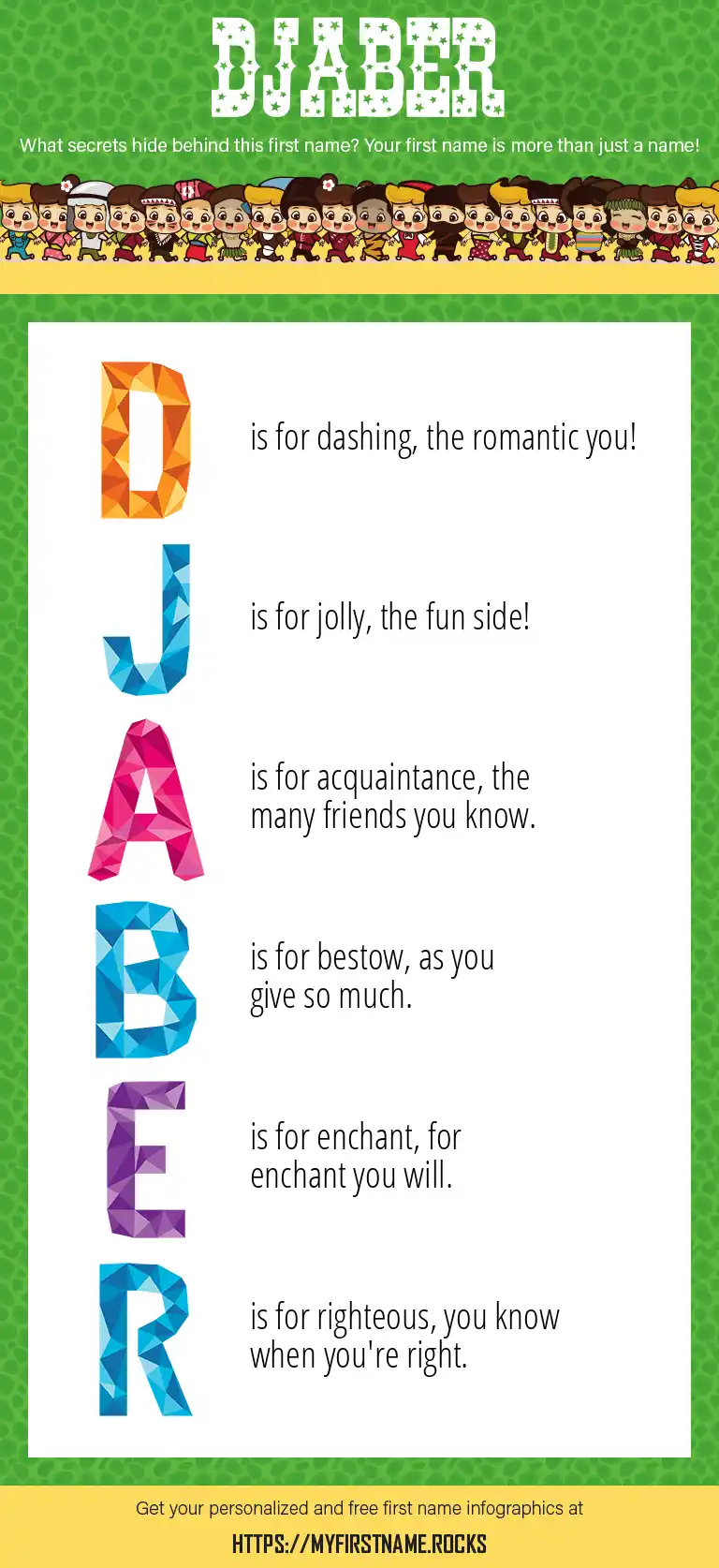 DJABER

What secrets hide behind this first name? Your first name is more than just a name!

D is for dashing, the romantic you!

J is for jolly, the fun side!

A is for acquaintance, the many friends you know.

B is for bestow, as you give so much.

E is for enchant, for enchant you will.

R is for righteous, you know when you're right.

Get your personalized and free first name infographics at

HTTPS://MYFIRSTNAME.ROCKS