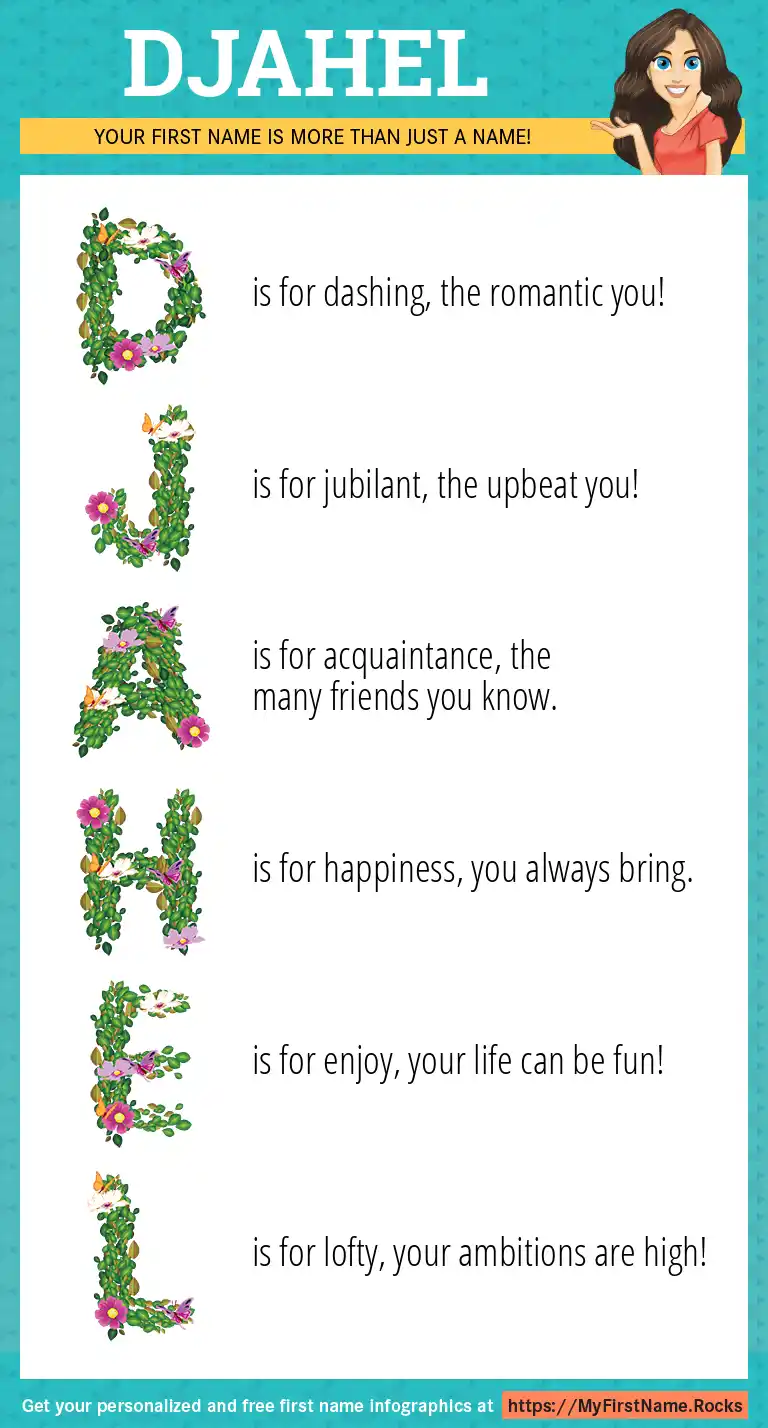 DJAHEL

YOUR FIRST NAME IS MORE THAN JUST A NAME!

D is for dashing, the romantic you!

J is for jubilant, the upbeat you!

A is for acquaintance, the many friends you know.

H is for happiness, you always bring.

E is for enjoy, your life can be fun!

L is for lofty, your ambitions are high!

Get your personalized and free first name infographics at https://MyFirstName.Rocks