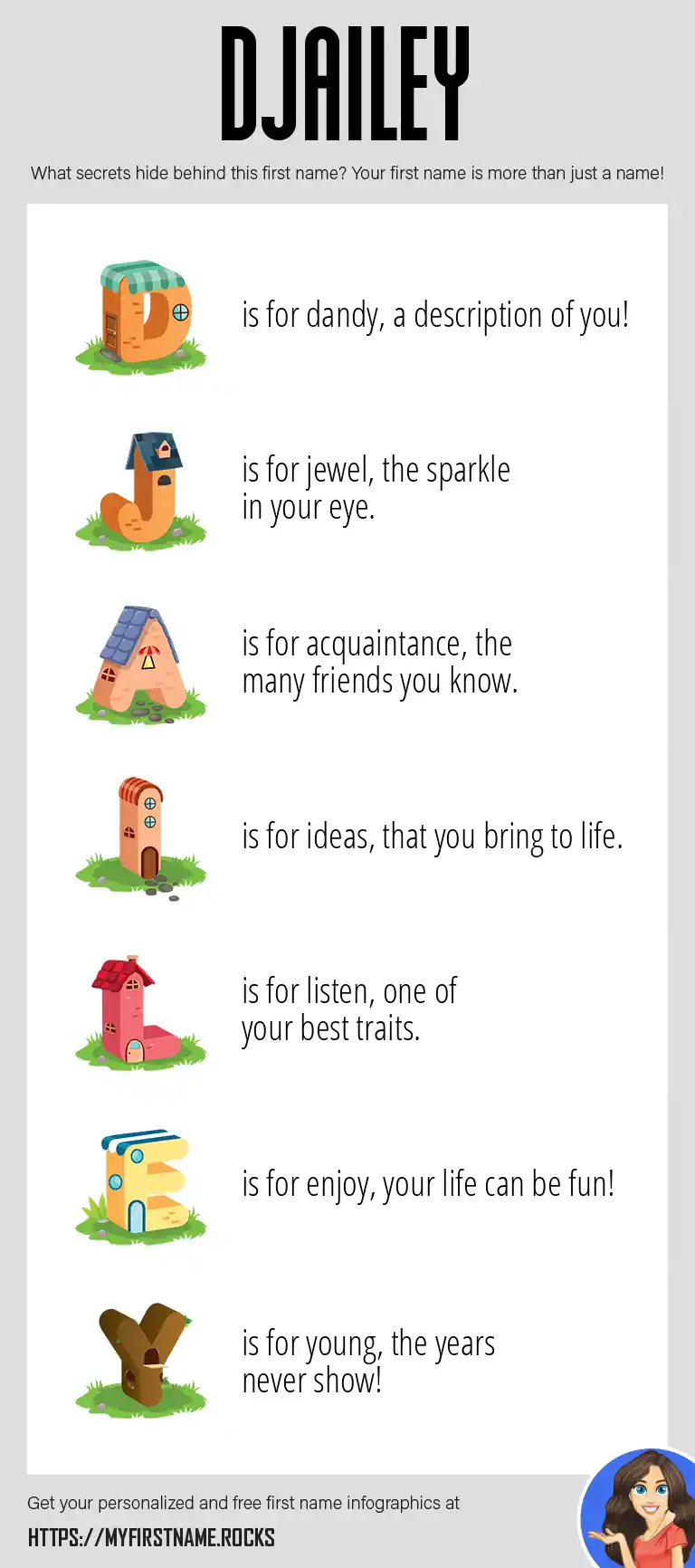 DJAILEY

What secrets hide behind this first name? Your first name is more than just a name!

D is for dandy, a description of you!

J is for jewel, the sparkle in your eye.

A is for acquaintance, the many friends you know.

I is for ideas, that you bring to life.

L is for listen, one of your best traits.

E is for enjoy, your life can be fun!

Y is for young, the years never show!

Get your personalized and free first name infographics at

HTTPS://MYFIRSTNAME.ROCKS