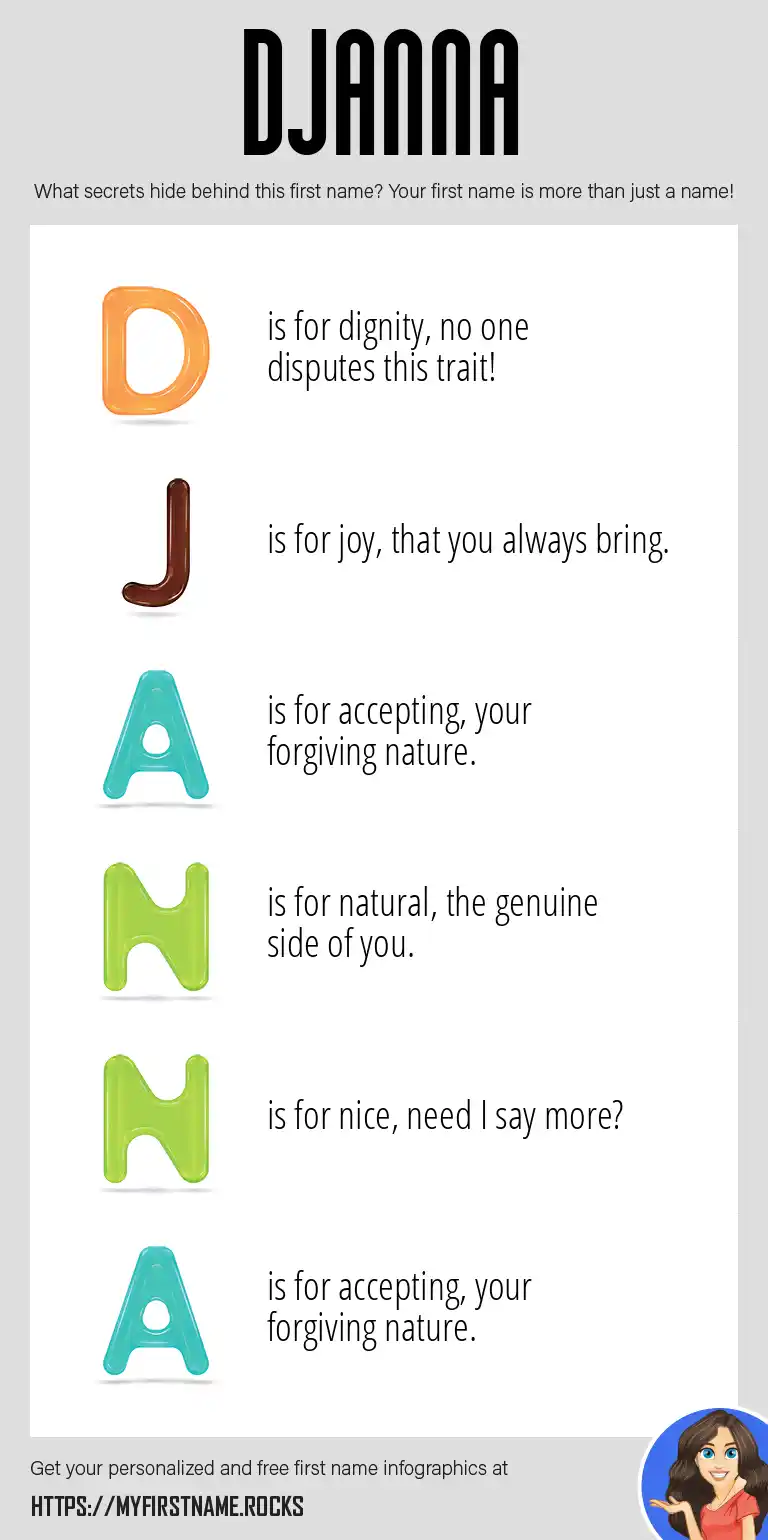 DJANNA

What secrets hide behind this first name? Your first name is more than just a name!

D is for dignity, no one disputes this trait!

J is for joy, that you always bring.

A is for accepting, your forgiving nature.

N is for natural, the genuine side of you.

N is for nice, need I say more?

A is for accepting, your forgiving nature.

Get your personalized and free first name infographics at

HTTPS://MYFIRSTNAME.ROCKS