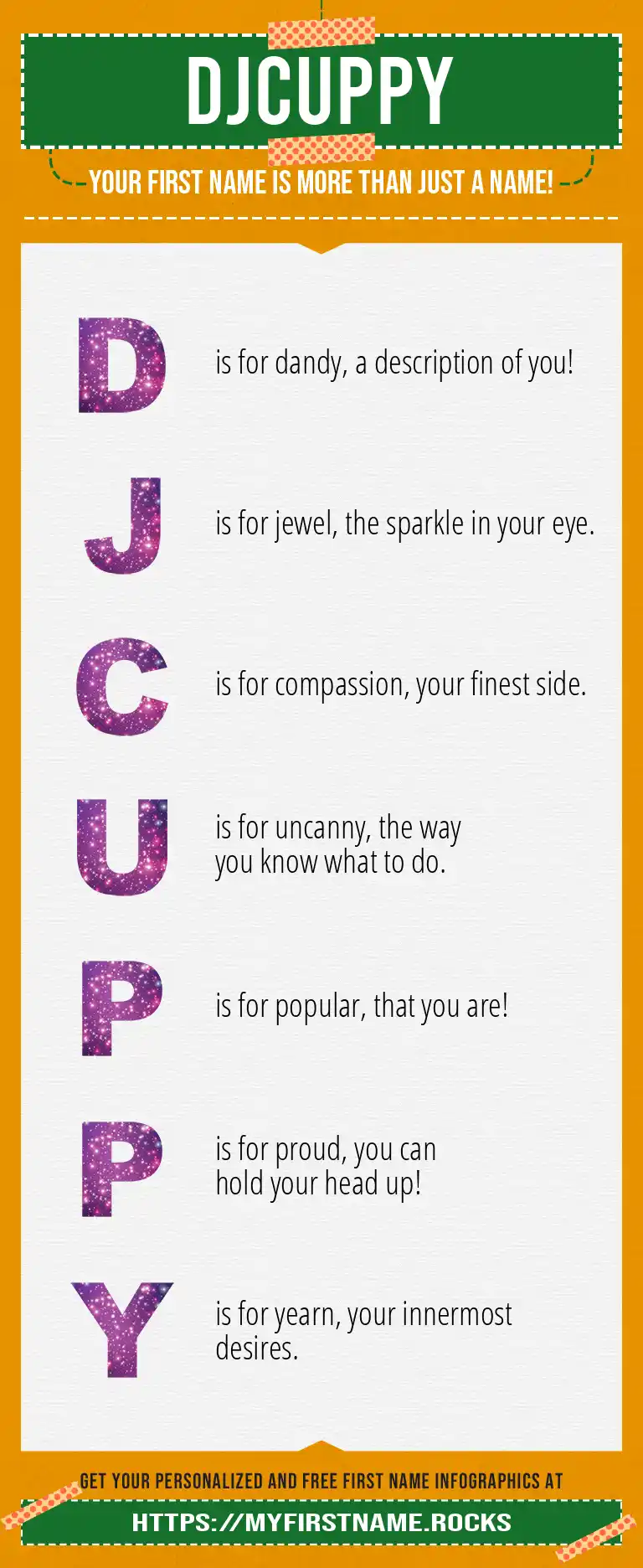 DJCUPPY

YOUR FIRST NAME IS MORE THAN JUST A NAME!

D is for dandy, a description of you!

J is for jewel, the sparkle in your eye.

C is for compassion, your finest side.

U is for uncanny, the way you know what to do.

P is for popular, that you are!

P is for proud, you can hold your head up!

Y is for yearn, your innermost desires.

GET YOUR PERSONALIZED AND FREE FIRST NAME INFOGRAPHICS AT

HTTPS://MYFIRSTNAME.ROCKS