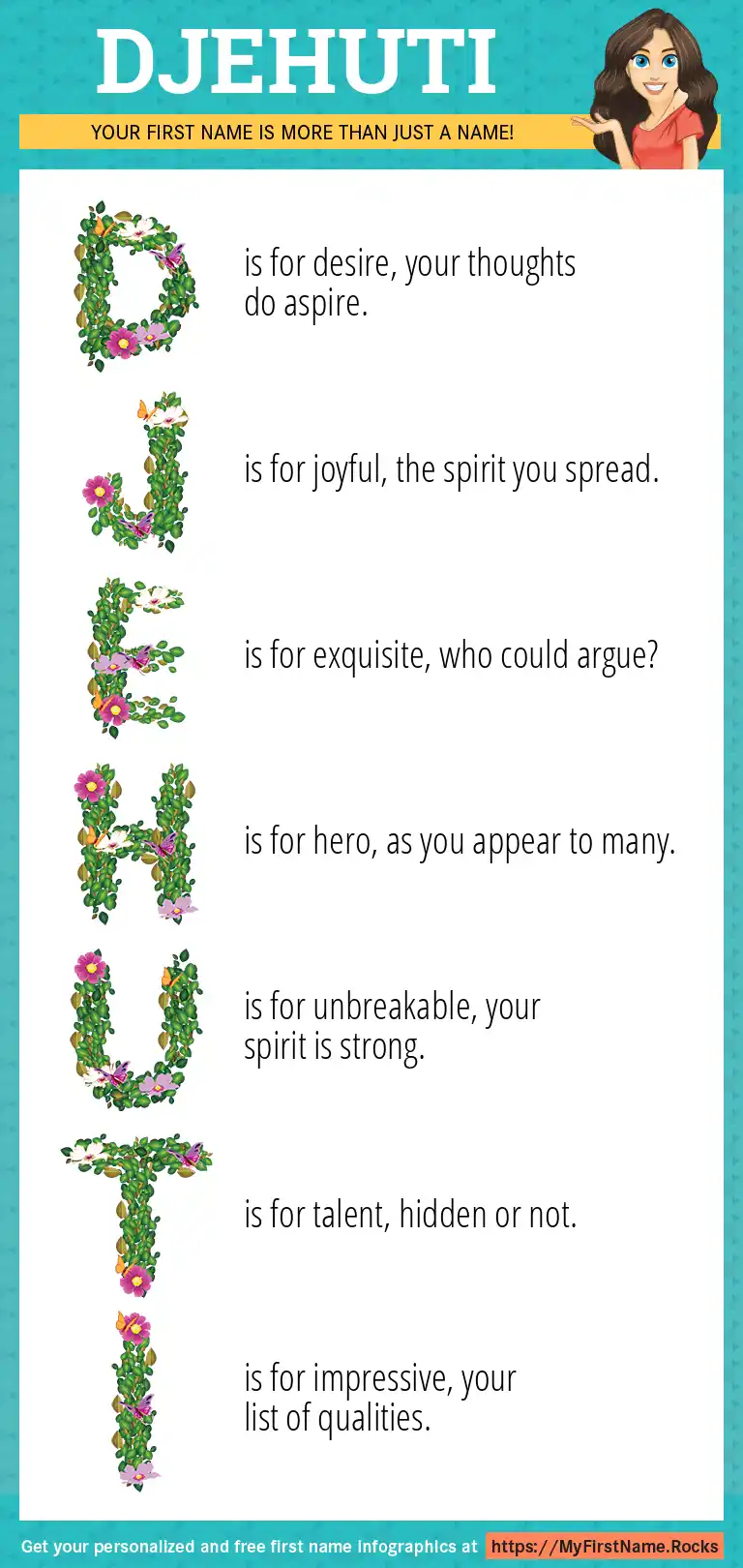 DJEHUTI

YOUR FIRST NAME IS MORE THAN JUST A NAME!

D is for desire, your thoughts do aspire.

J is for joyful, the spirit you spread.

E is for exquisite, who could argue?

H is for hero, as you appear to many.

U is for unbreakable, your spirit is strong.

T is for talent, hidden or not.

I is for impressive, your list of qualities.

Get your personalized and free first name infographics at https://MyFirstName.Rocks