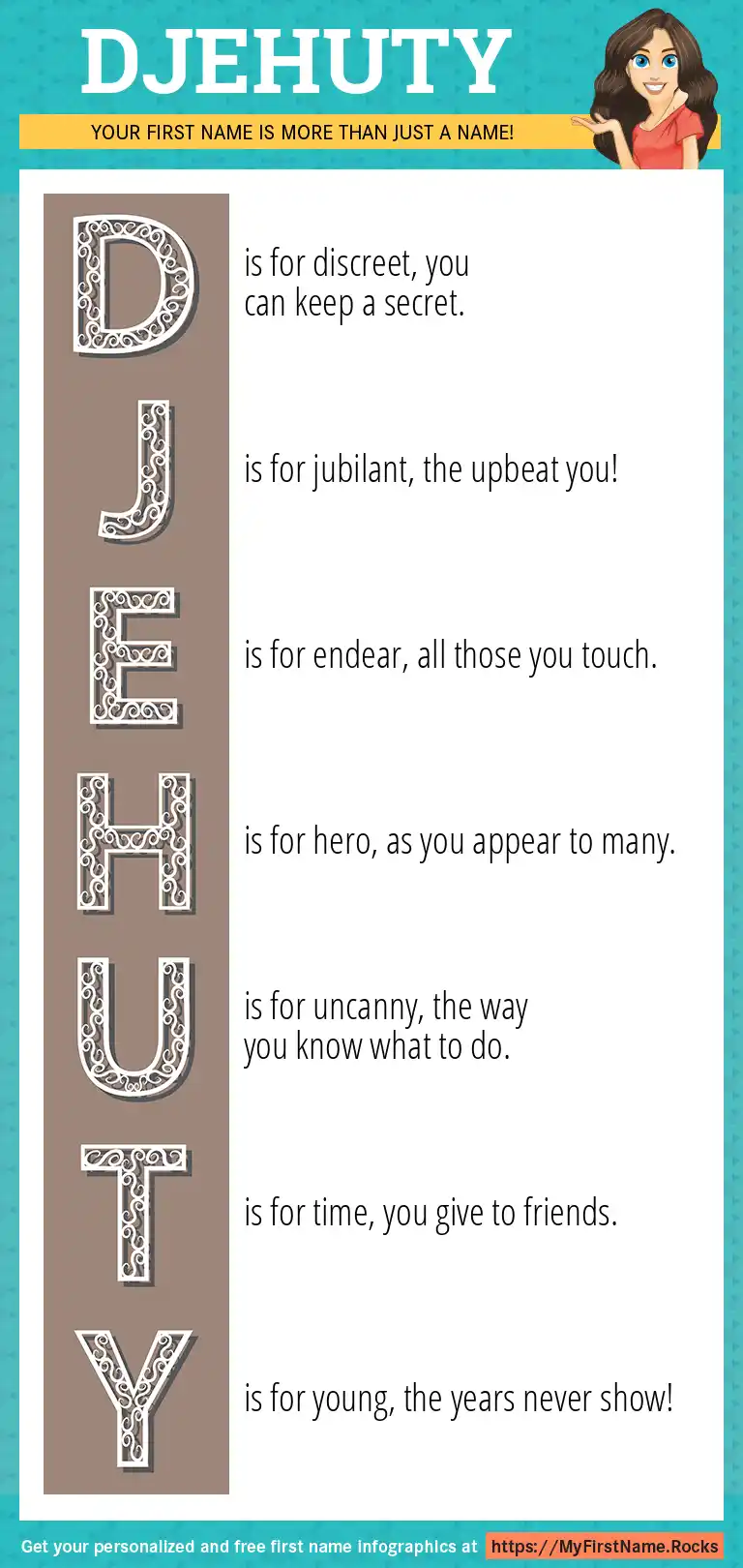 DJEHUTY

YOUR FIRST NAME IS MORE THAN JUST A NAME!

D is for discreet, you can keep a secret.

J is for jubilant, the upbeat you!

E is for endear, all those you touch.

H is for hero, as you appear to many.

U is for uncanny, the way you know what to do.

T is for time, you give to friends.

Y is for young, the years never show!

Get your personalized and free first name infographics at https://MyFirstName.Rocks