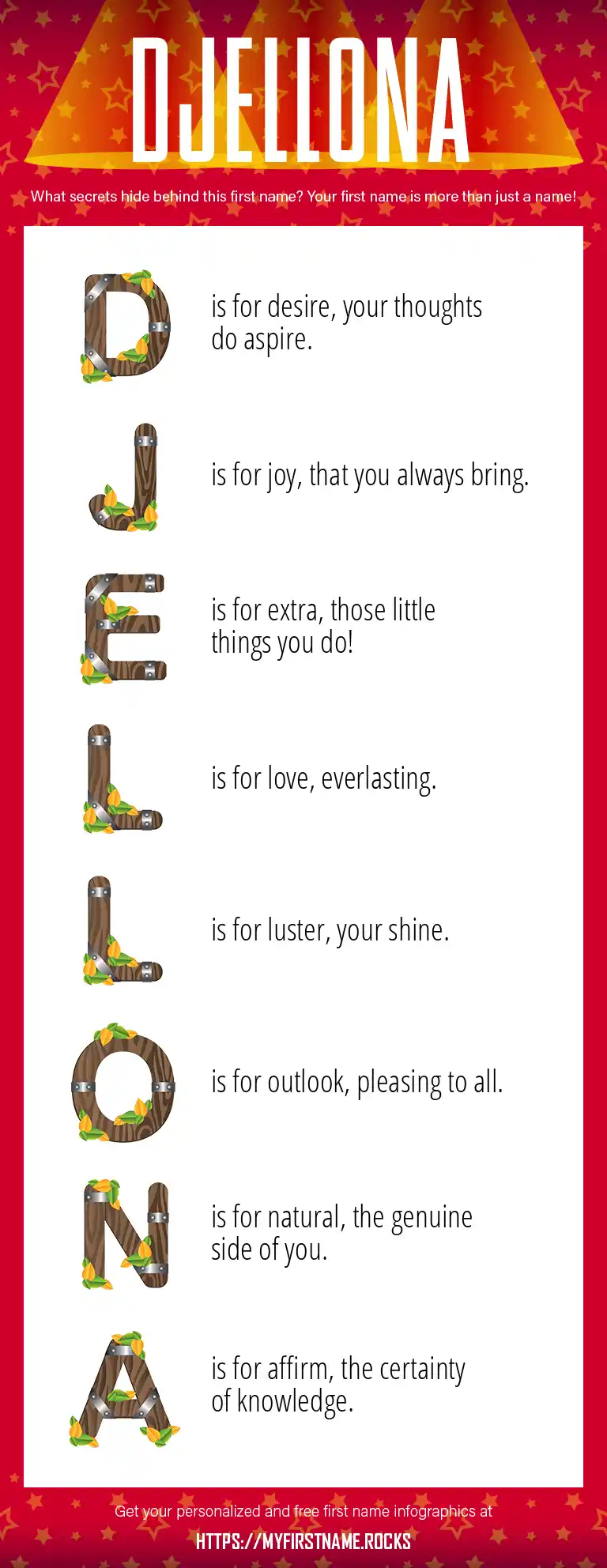 DJELLONA

What secrets hide behind this first name? Your first name is more than just a name!

D is for desire, your thoughts do aspire.

J is for joy, that you always bring.

E is for extra, those little things you do!

L is for love, everlasting.

L is for luster, your shine.

O is for outlook, pleasing to all.

N is for natural, the genuine side of you.

A is for affirm, the certainty of knowledge.

Get your personalized and free first name infographics at

HTTPS://MYFIRSTNAME.ROCKS