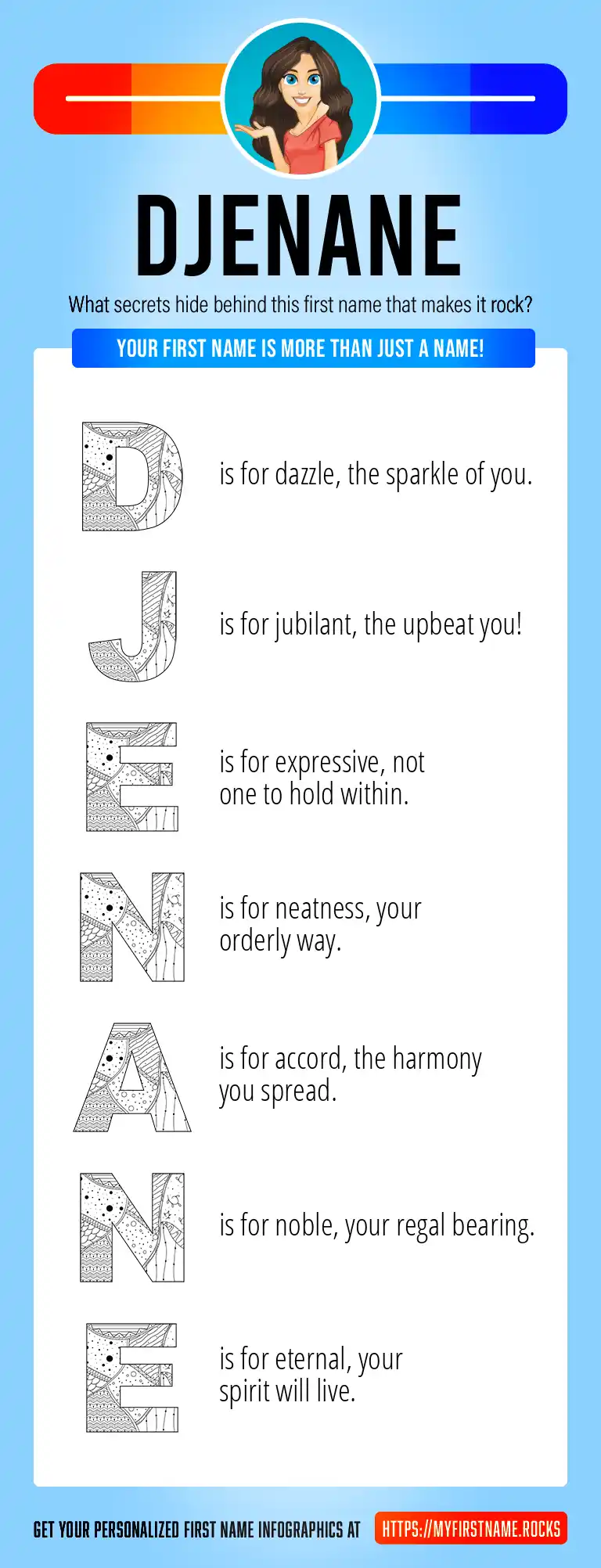 DJENANE

What secrets hide behind this first name that makes it rock?

YOUR FIRST NAME IS MORE THAN JUST A NAME!

D is for dazzle, the sparkle of you.

J is for jubilant, the upbeat you!

E is for expressive, not one to hold within.

N is for neatness, your orderly way.

A is for accord, the harmony you spread.

N is for noble, your regal bearing.

E is for eternal, your spirit will live.

GET YOUR PERSONALIZED FIRST NAME INFOGRAPHICS AT HTTPS://MYFIRSTNAME.ROCKS