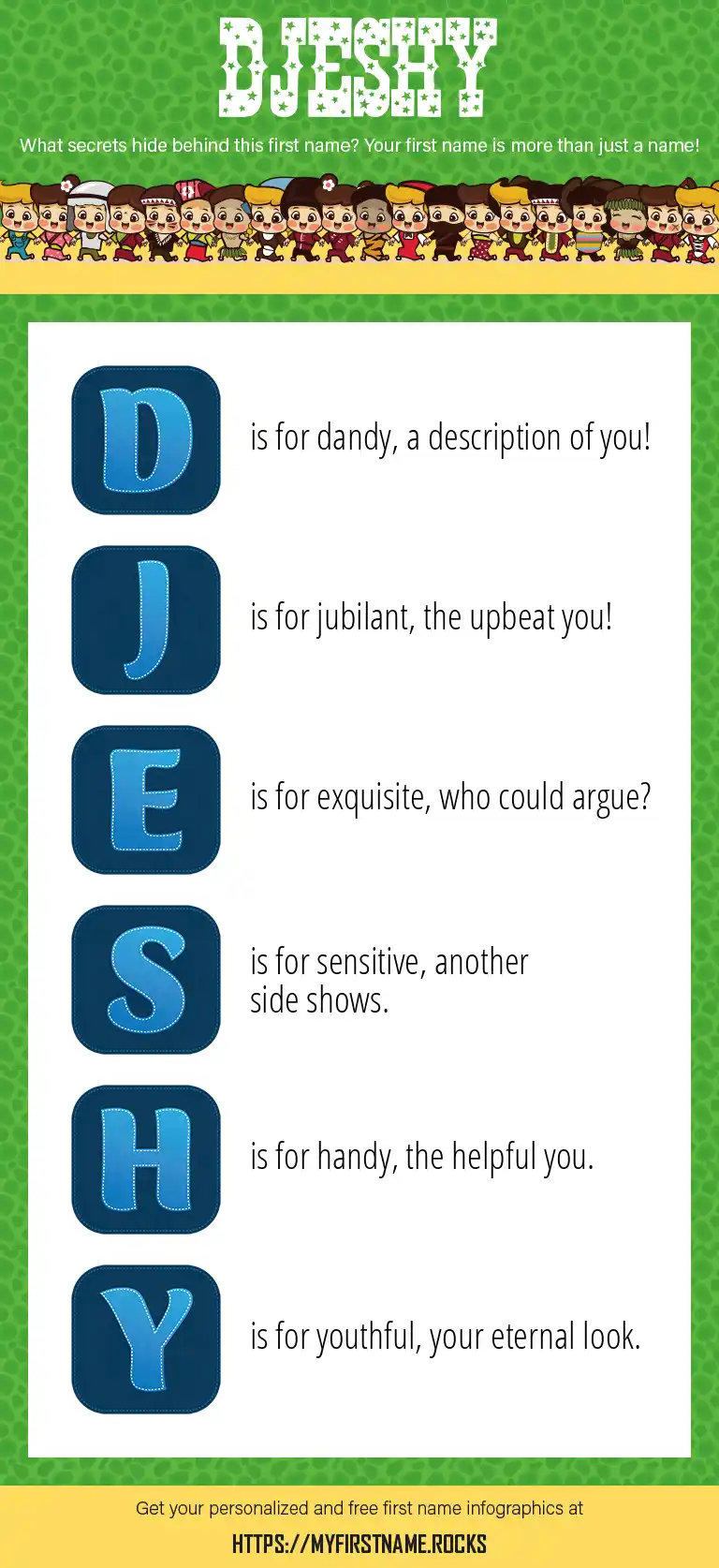 DJESHY

What secrets hide behind this first name? Your first name is more than just a name!

D is for dandy, a description of you!

J is for jubilant, the upbeat you!

E is for exquisite, who could argue?

S is for sensitive, another side shows.

H is for handy, the helpful you.

Y is for youthful, your eternal look.

Get your personalized and free first name infographics at

HTTPS://MYFIRSTNAME.ROCKS