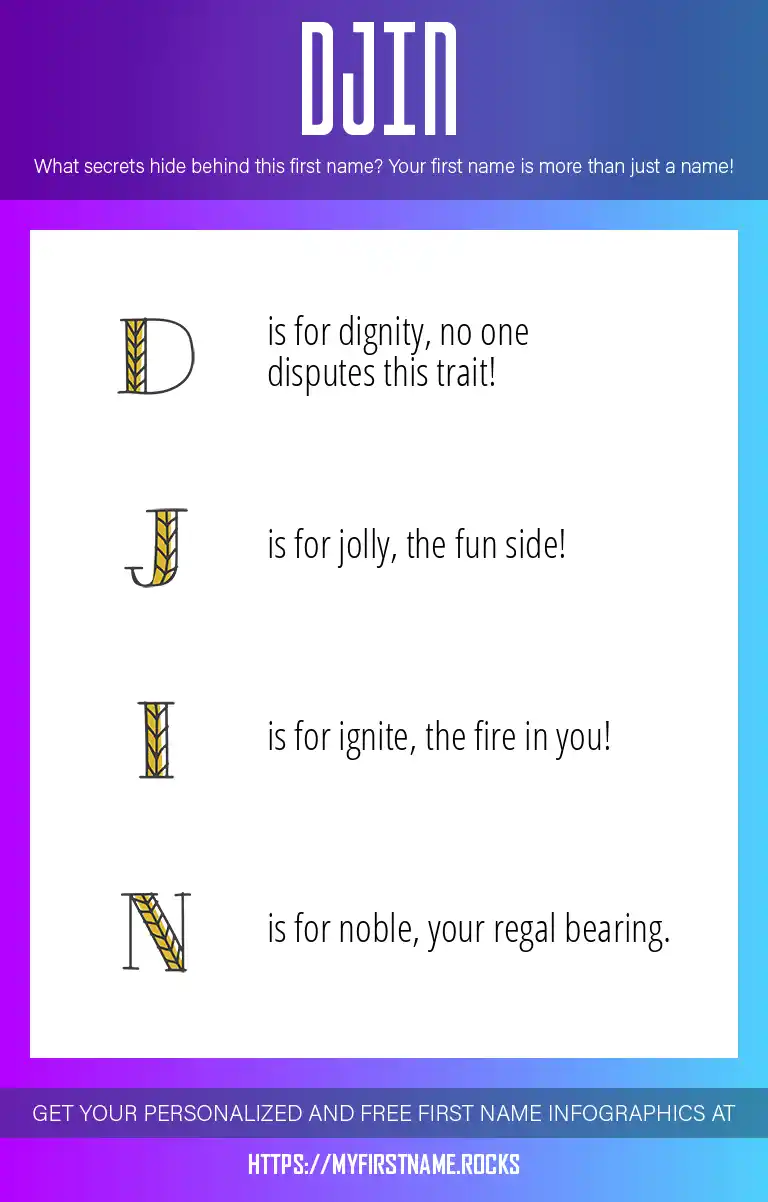 DJIN

What secrets hide behind this first name? Your first name is more than just a name!

D is for dignity, no one disputes this trait!

J is for jolly, the fun side!

I is for ignite, the fire in you!

N is for noble, your regal bearing.

GET YOUR PERSONALIZED AND FREE FIRST NAME INFOGRAPHICS AT

HTTPS://MYFIRSTNAME.ROCKS