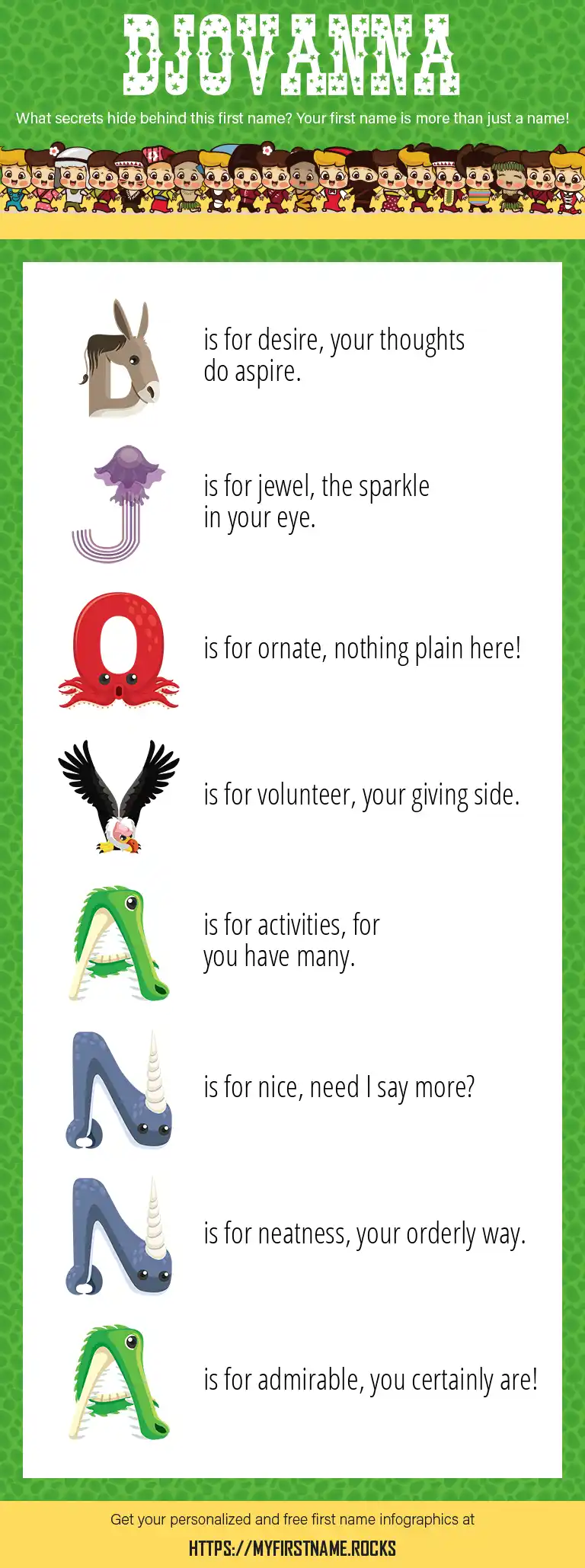 DJOVANNA

What secrets hide behind this first name? Your first name is more than just a name!

D is for desire, your thoughts do aspire.

J is for jewel, the sparkle in your eye.

O is for ornate, nothing plain here!

V is for volunteer, your giving side.

A is for activities, for you have many.

N is for nice, need I say more?

N is for neatness, your orderly way.

A is for admirable, you certainly are!

Get your personalized and free first name infographics at

HTTPS://MYFIRSTNAME.ROCKS