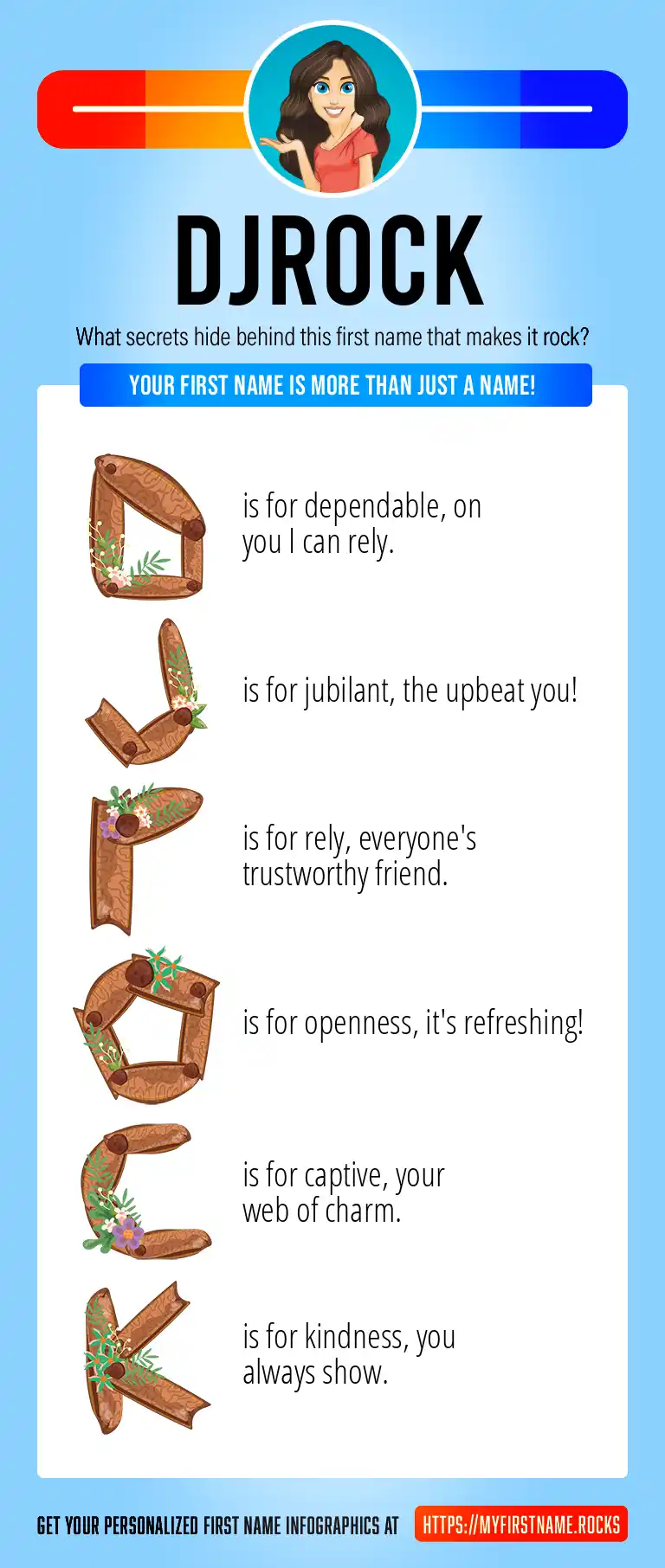 DJROCK

What secrets hide behind this first name that makes it rock?

YOUR FIRST NAME IS MORE THAN JUST A NAME!

D is for dependable, on you I can rely.

J is for jubilant, the upbeat you!

R is for rely, everyone's trustworthy friend.

O is for openness, it's refreshing!

C is for captive, your web of charm.

K is for kindness, you always show.

GET YOUR PERSONALIZED FIRST NAME INFOGRAPHICS AT HTTPS://MYFIRSTNAME.ROCKS