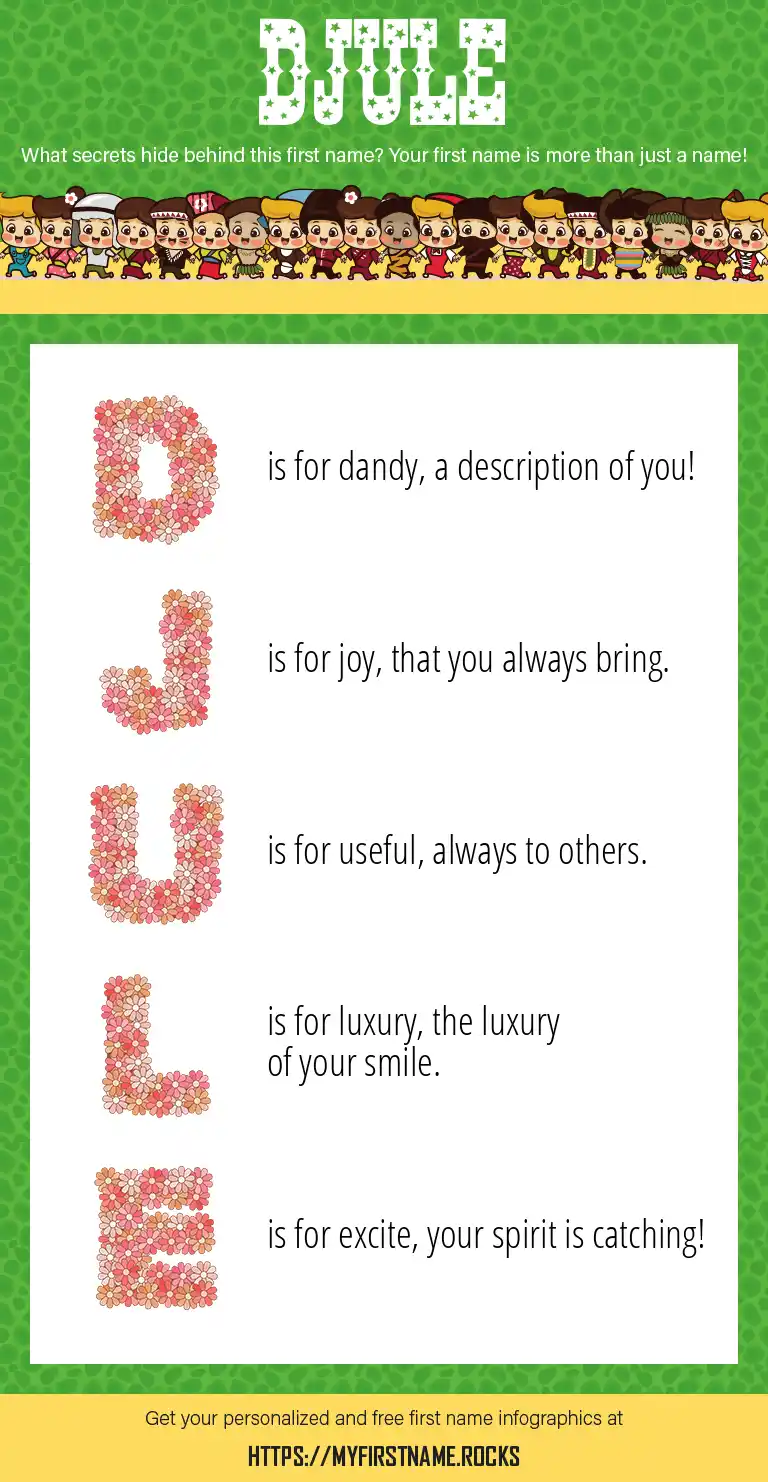 DJULE

What secrets hide behind this first name? Your first name is more than just a name!

D is for dandy, a description of you!

J is for joy, that you always bring.

U is for useful, always to others.

L is for luxury, the luxury of your smile.

E is for excite, your spirit is catching!

Get your personalized and free first name infographics at

HTTPS://MYFIRSTNAME.ROCKS