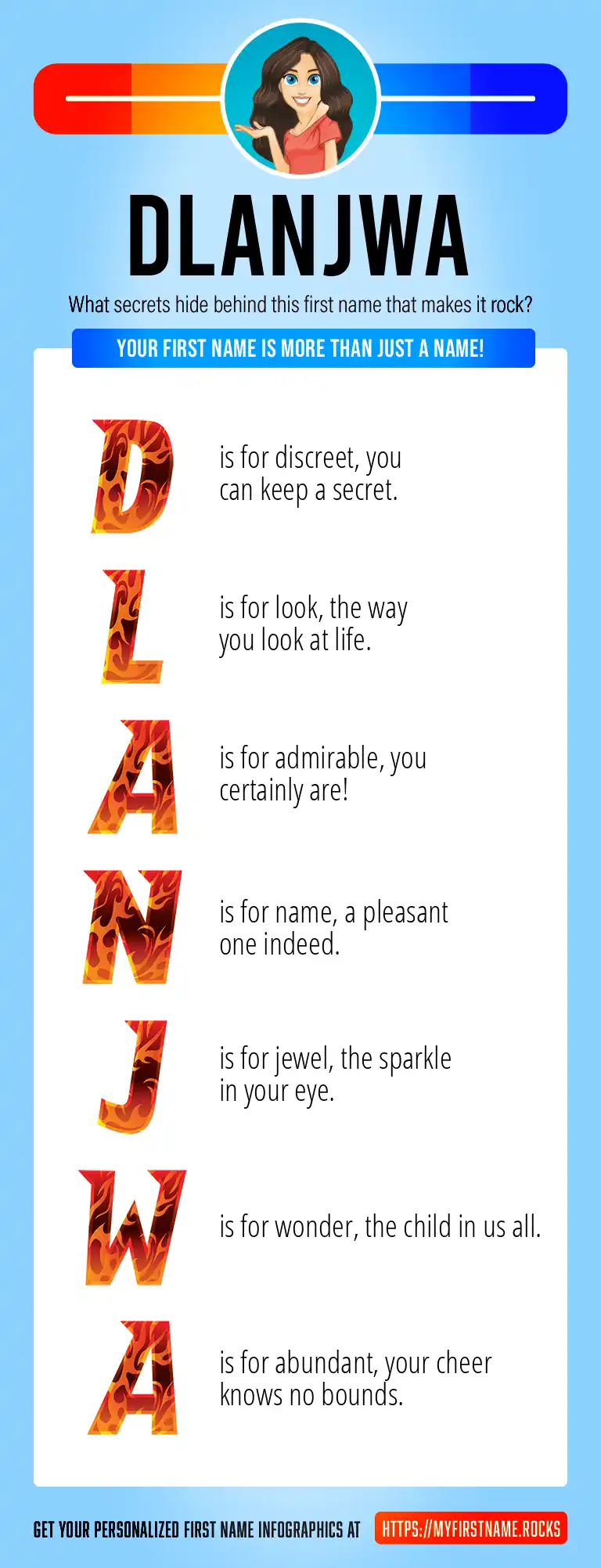 DLANJWA

What secrets hide behind this first name that makes it rock?

YOUR FIRST NAME IS MORE THAN JUST A NAME!

D is for discreet, you can keep a secret.

L is for look, the way you look at life.

A is for admirable, you certainly are!

N is for name, a pleasant one indeed.

J is for jewel, the sparkle in your eye.

W is for wonder, the child in us all.

A is for abundant, your cheer knows no bounds.

GET YOUR PERSONALIZED FIRST NAME INFOGRAPHICS AT HTTPS://MYFIRSTNAME.ROCKS