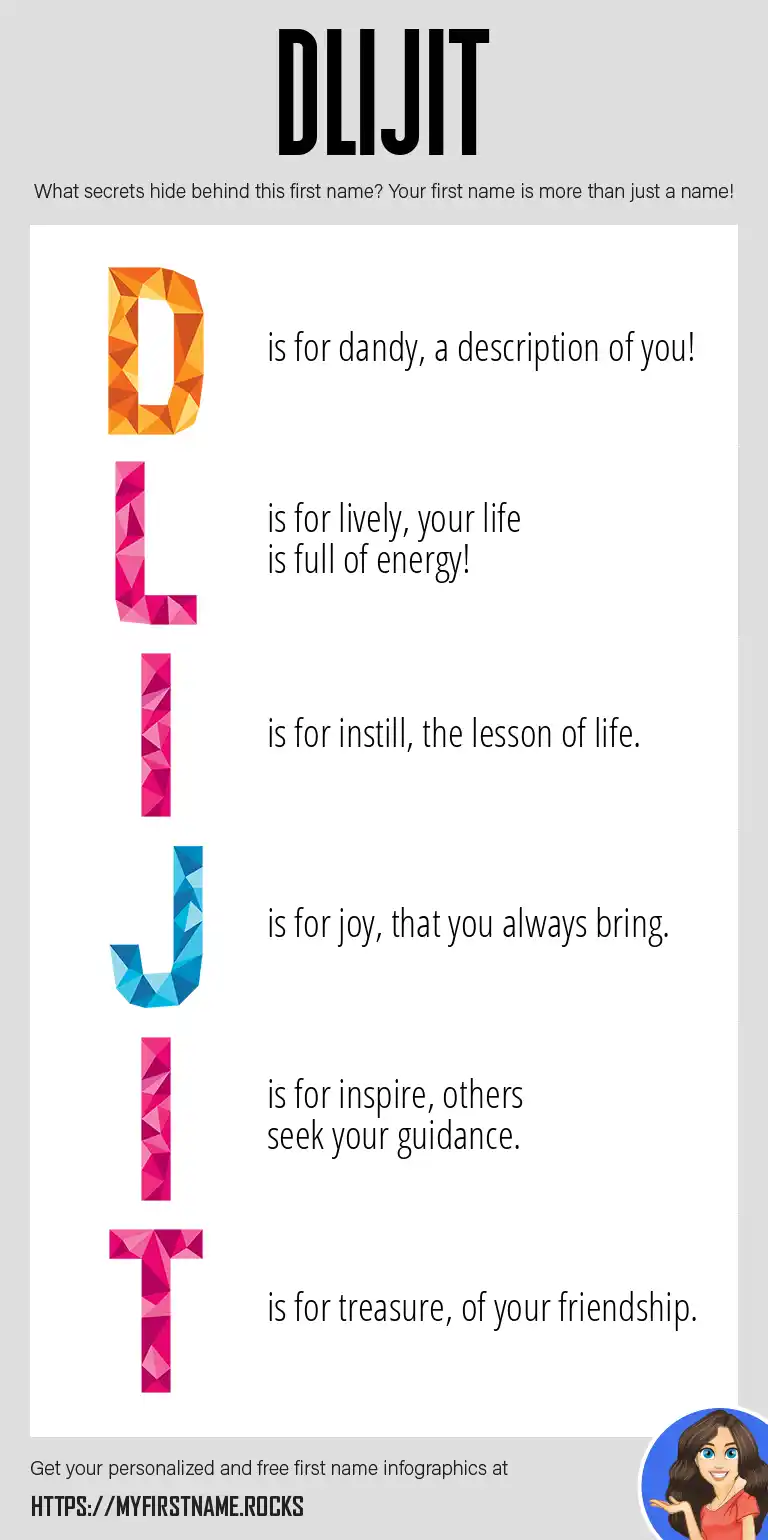 DLIJIT

What secrets hide behind this first name? Your first name is more than just a name!

D is for dandy, a description of you!

L is for lively, your life is full of energy!

I is for instill, the lesson of life.

J is for joy, that you always bring.

I is for inspire, others seek your guidance.

T is for treasure, of your friendship.

Get your personalized and free first name infographics at
HTTPS://MYFIRSTNAME.ROCKS