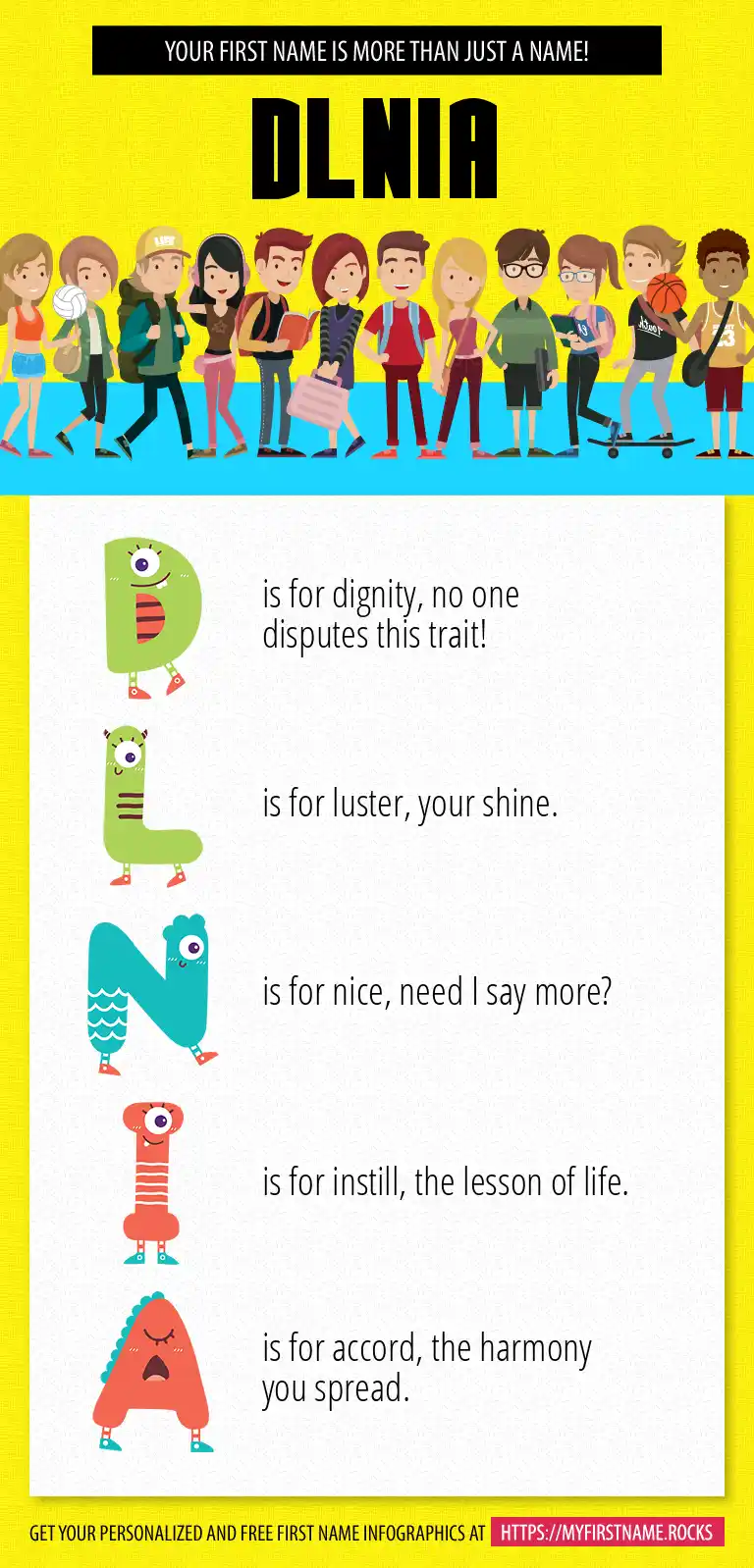 YOUR FIRST NAME IS MORE THAN JUST A NAME!

DLNIA

D is for dignity, no one disputes this trait!

L is for luster, your shine.

N is for nice, need I say more?

I is for instill, the lesson of life.

A is for accord, the harmony you spread.

GET YOUR PERSONALIZED AND FREE FIRST NAME INFOGRAPHICS AT HTTPS://MYFIRSTNAME.ROCKS