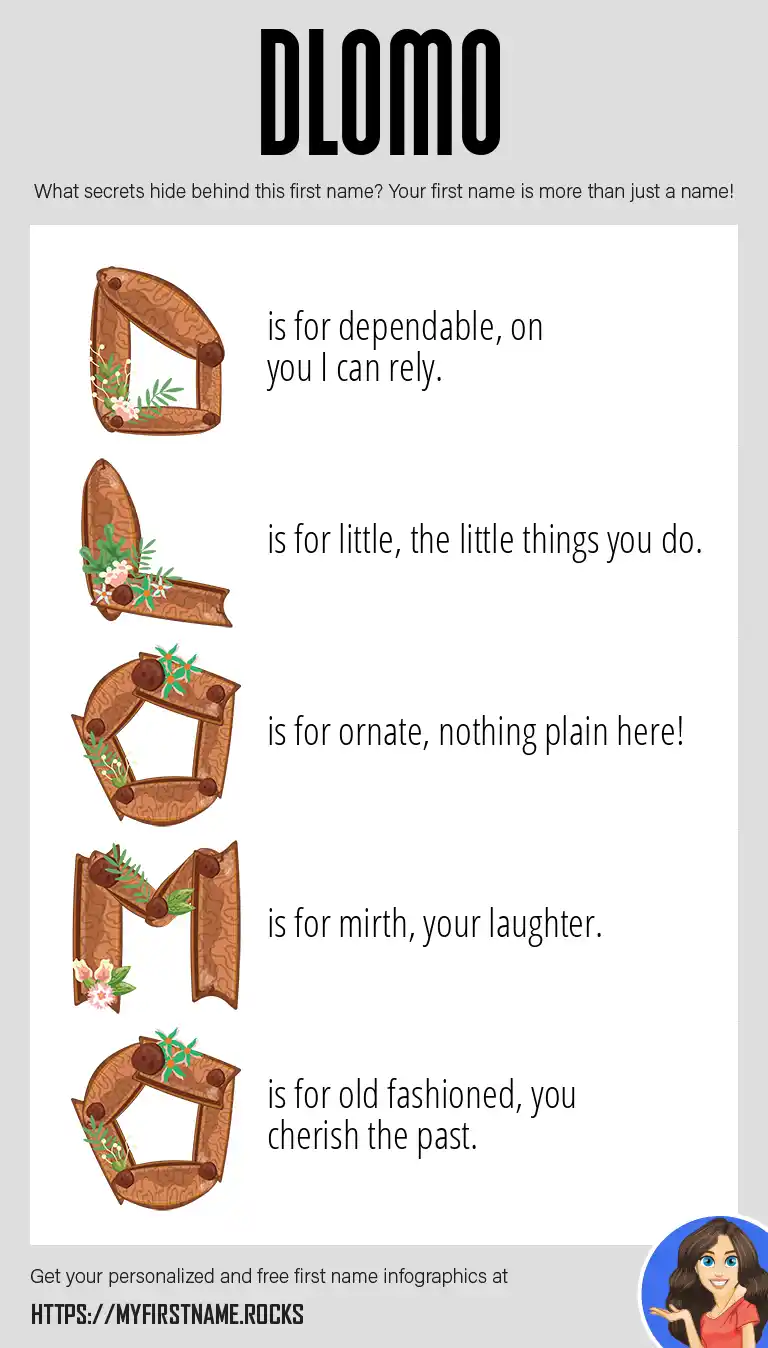 DLOMO

What secrets hide behind this first name? Your first name is more than just a name!

D is for dependable, on you I can rely.

L is for little, the little things you do.

O is for ornate, nothing plain here!

M is for mirth, your laughter.

O is for old fashioned, you cherish the past.

Get your personalized and free first name infographics at

HTTPS://MYFIRSTNAME.ROCKS