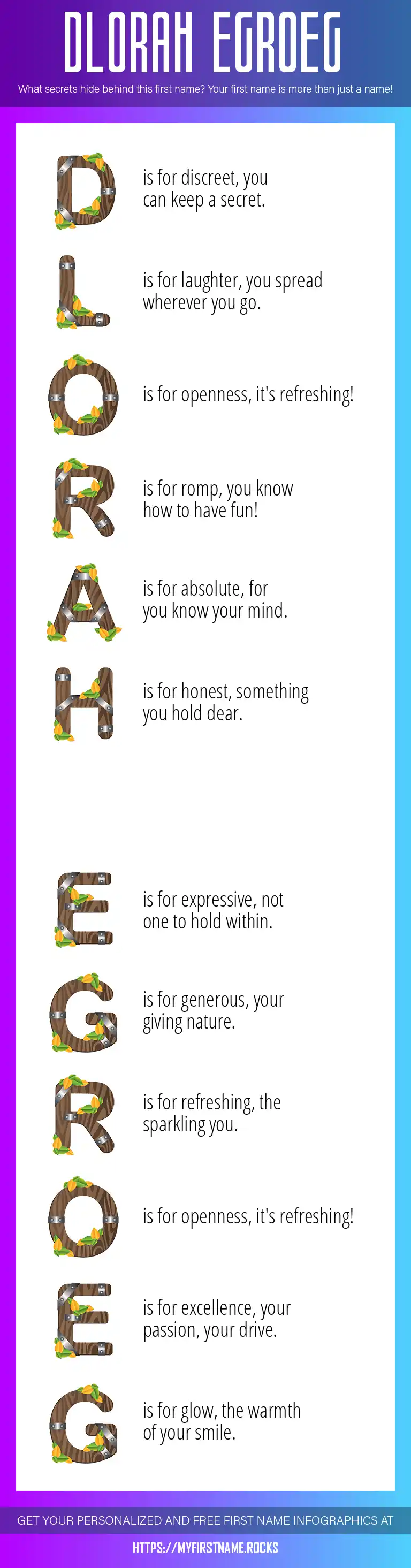 DLORAH EGROEG

What secrets hide behind this first name? Your first name is more than just a name!

D is for discreet, you can keep a secret.

L is for laughter, you spread wherever you go.

O is for openness, it's refreshing!

R is for romp, you know how to have fun!

A is for absolute, for you know your mind.

H is for honest, something you hold dear.

E is for expressive, not one to hold within.

G is for generous, your giving nature.

R is for refreshing, the sparkling you.

O is for openness, it's refreshing!

E is for excellence, your passion, your drive.

G is for glow, the warmth of your smile.

GET YOUR PERSONALIZED AND FREE FIRST NAME INFOGRAPHICS AT

HTTPS://MYFIRSTNAME.ROCKS