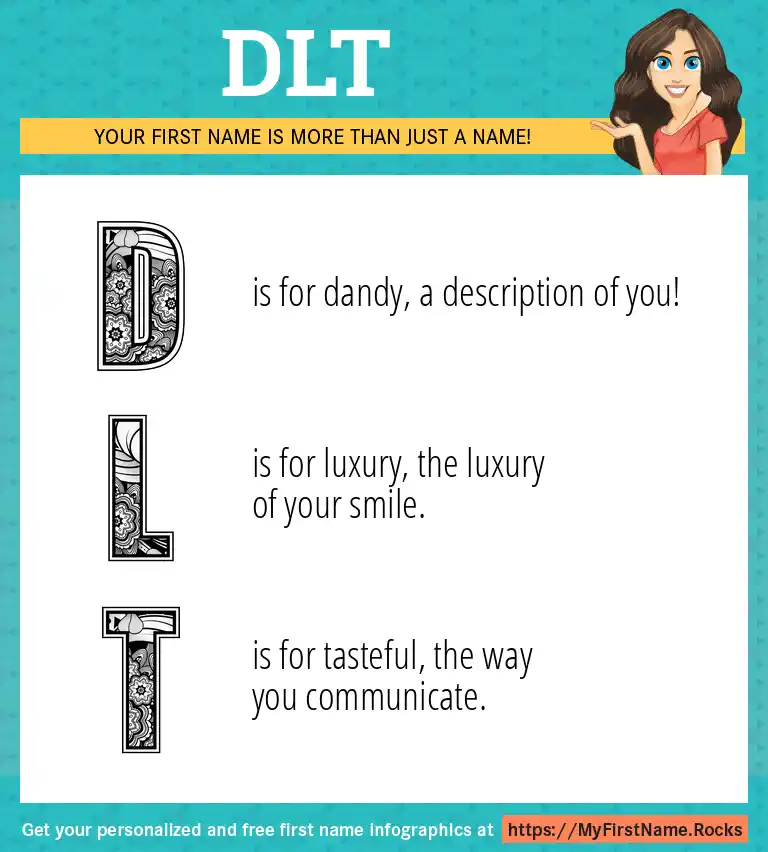 DLT

YOUR FIRST NAME IS MORE THAN JUST A NAME!

D is for dandy, a description of you!

L is for luxury, the luxury of your smile.

T is for tasteful, the way you communicate.

Get your personalized and free first name infographics at https://MyFirstName.Rocks