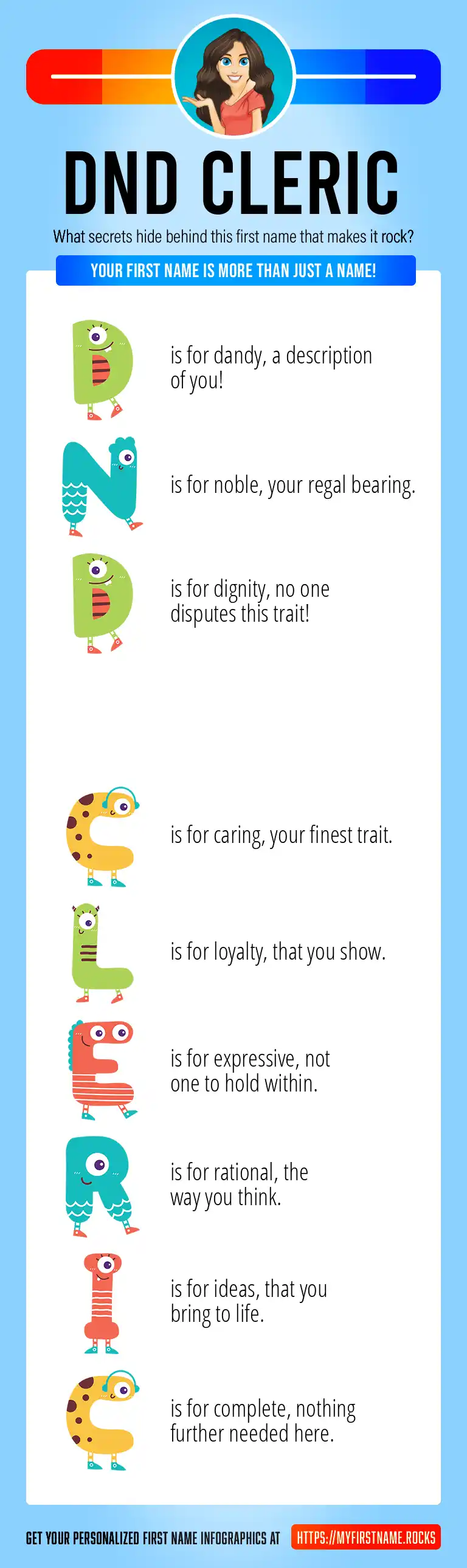 DND CLERIC

What secrets hide behind this first name that makes it rock?

YOUR FIRST NAME IS MORE THAN JUST A NAME!

D is for dandy, a description of you!

N is for noble, your regal bearing.

D is for dignity, no one disputes this trait!

C is for caring, your finest trait.

L is for loyalty, that you show.

E is for expressive, not one to hold within.

R is for rational, the way you think.

I is for ideas, that you bring to life.

C is for complete, nothing further needed here.

GET YOUR PERSONALIZED FIRST NAME INFOGRAPHICS AT HTTPS://MYFIRSTNAME.ROCKS