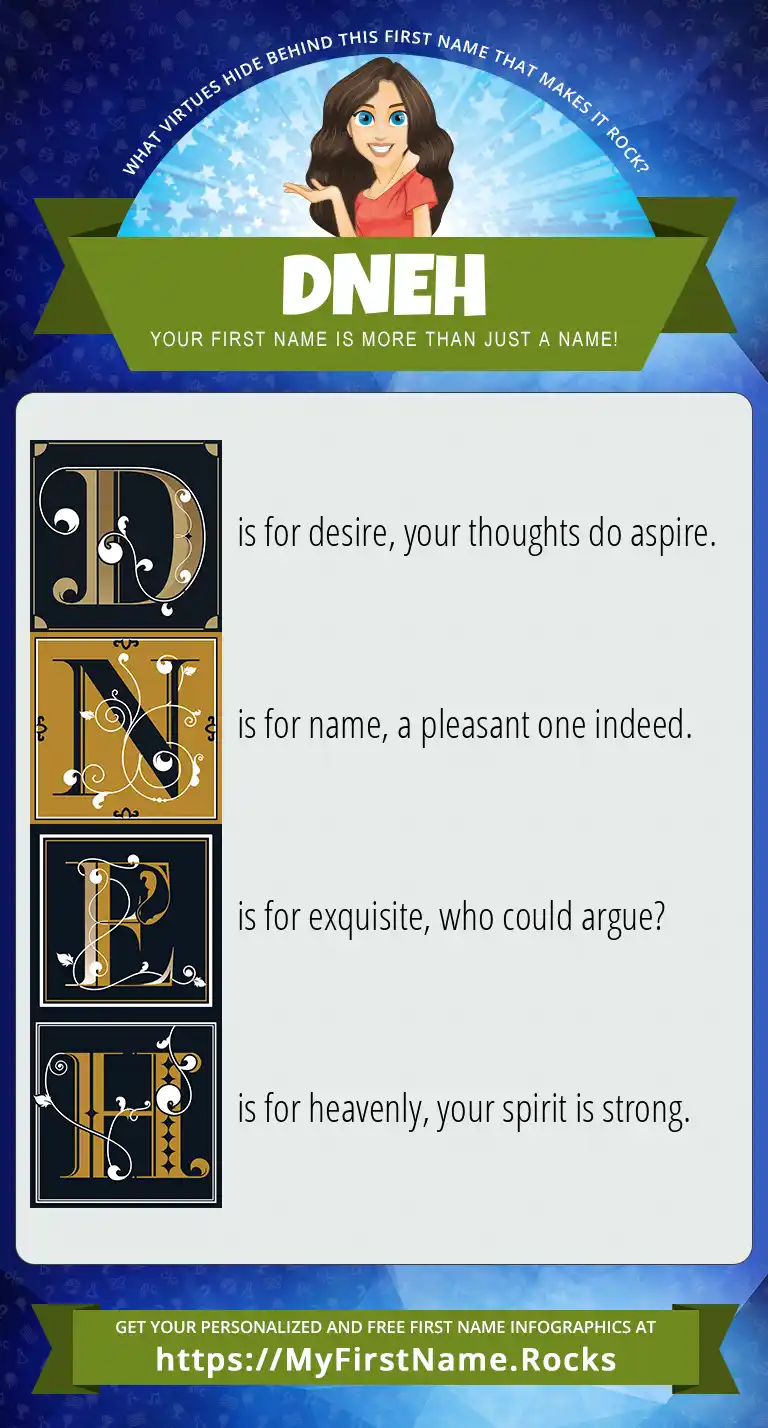 WHAT VIRTUES HIDE BEHIND THIS FIRST NAME THAT MAKES IT ROCK?

DNEH

YOUR FIRST NAME IS MORE THAN JUST A NAME!

D is for desire, your thoughts do aspire.

N is for name, a pleasant one indeed.

E is for exquisite, who could argue?

H is for heavenly, your spirit is strong.

GET YOUR PERSONALIZED AND FREE FIRST NAME INFOGRAPHICS AT
https://MyFirstName.Rocks