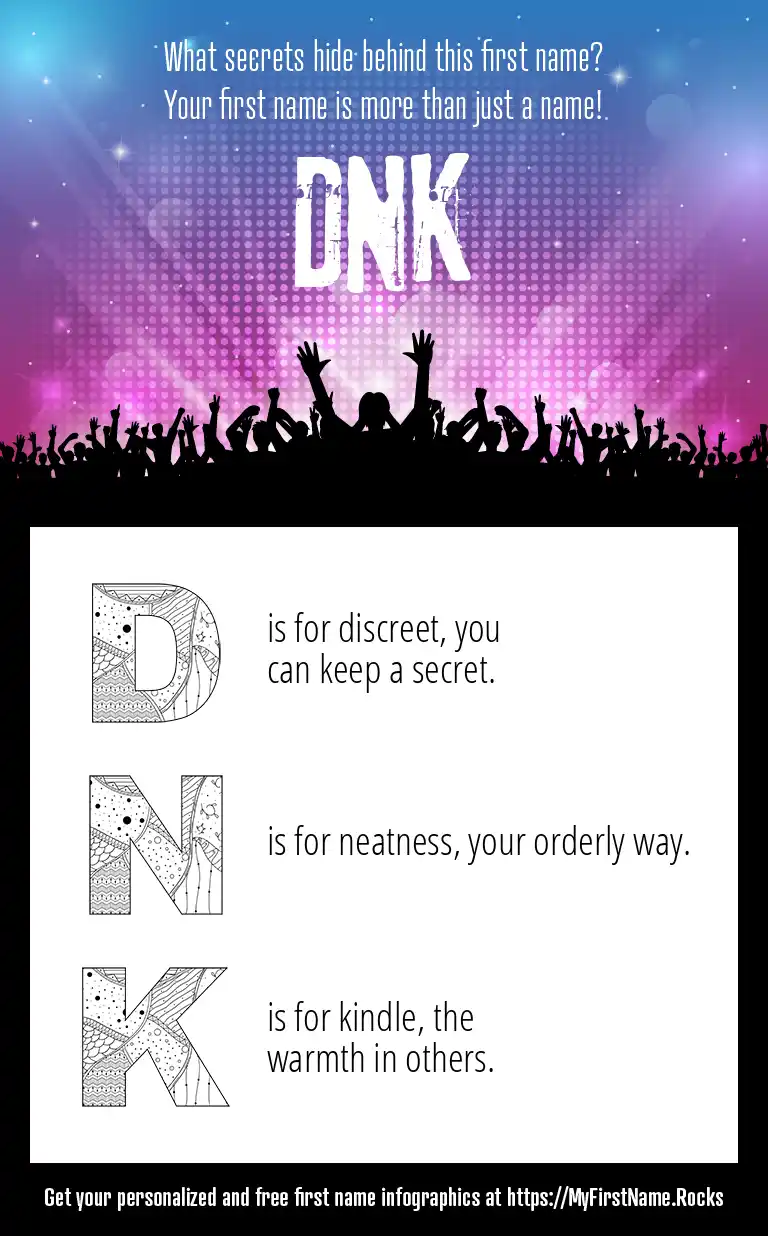 What secrets hide behind this first name?
Your first name is more than just a name!

DNK

D is for discreet, you can keep a secret.

N is for neatness, your orderly way.

K is for kindle, the warmth in others.

Get your personalized and free first name infographics at https://MyFirstName.Rocks