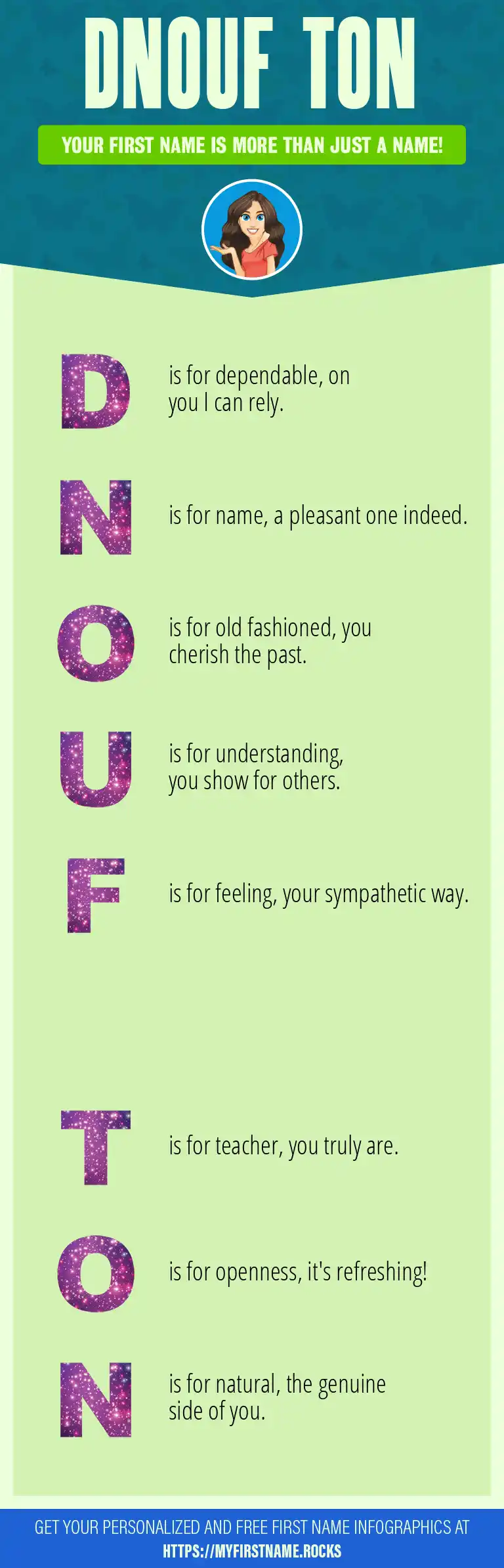 DNOUF TON

YOUR FIRST NAME IS MORE THAN JUST A NAME!

D is for dependable, on you I can rely.

N is for name, a pleasant one indeed.

O is for old fashioned, you cherish the past.

U is for understanding, you show for others.

F is for feeling, your sympathetic way.

T is for teacher, you truly are.

O is for openness, it's refreshing!

N is for natural, the genuine side of you.

GET YOUR PERSONALIZED AND FREE FIRST NAME INFOGRAPHICS AT HTTPS://MYFIRSTNAME.ROCKS