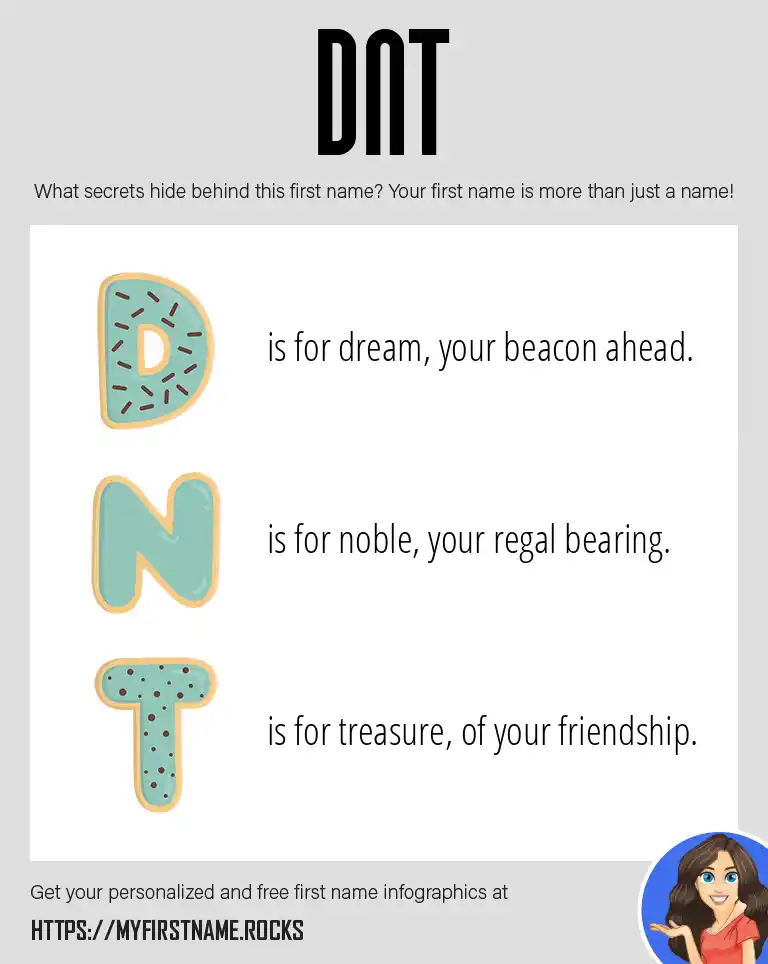 DNT

What secrets hide behind this first name? Your first name is more than just a name!

D is for dream, your beacon ahead.

N is for noble, your regal bearing.

T is for treasure, of your friendship.

Get your personalized and free first name infographics at

HTTPS://MYFIRSTNAME.ROCKS