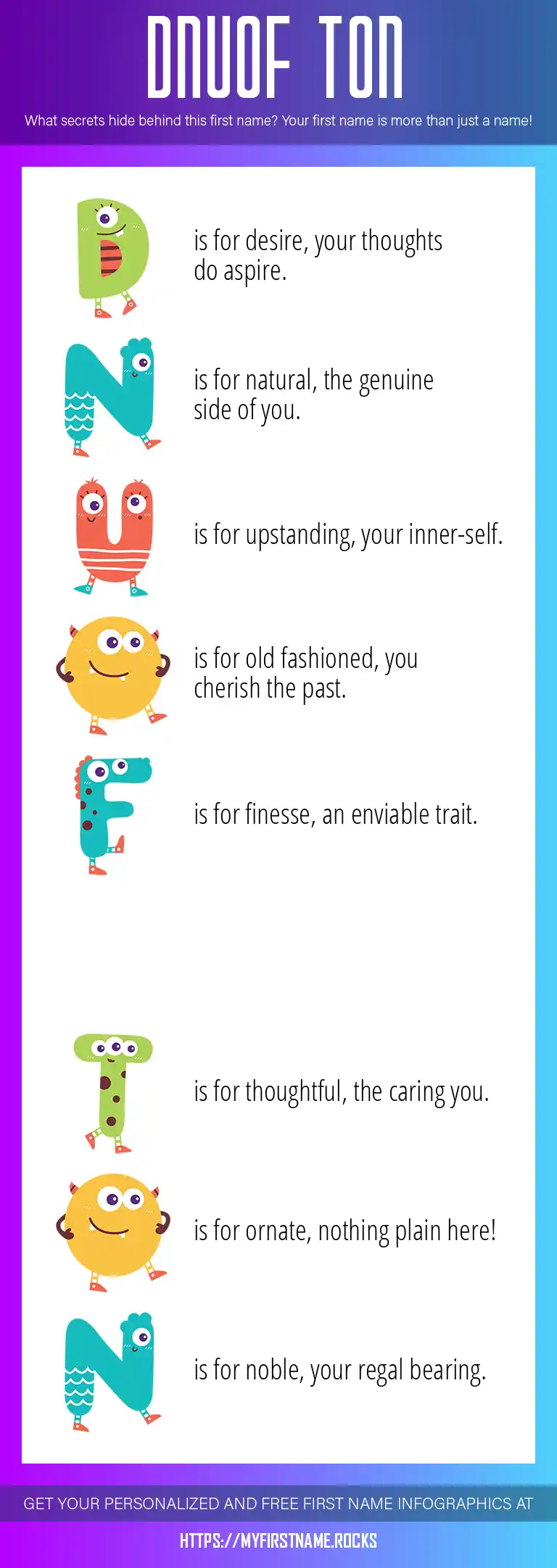 DNUOF TON

What secrets hide behind this first name? Your first name is more than just a name!

D is for desire, your thoughts do aspire.

N is for natural, the genuine side of you.

U is for upstanding, your inner-self.

O is for old fashioned, you cherish the past.

F is for finesse, an enviable trait.

T is for thoughtful, the caring you.

O is for ornate, nothing plain here!

N is for noble, your regal bearing.

GET YOUR PERSONALIZED AND FREE FIRST NAME INFOGRAPHICS AT

HTTPS://MYFIRSTNAME.ROCKS