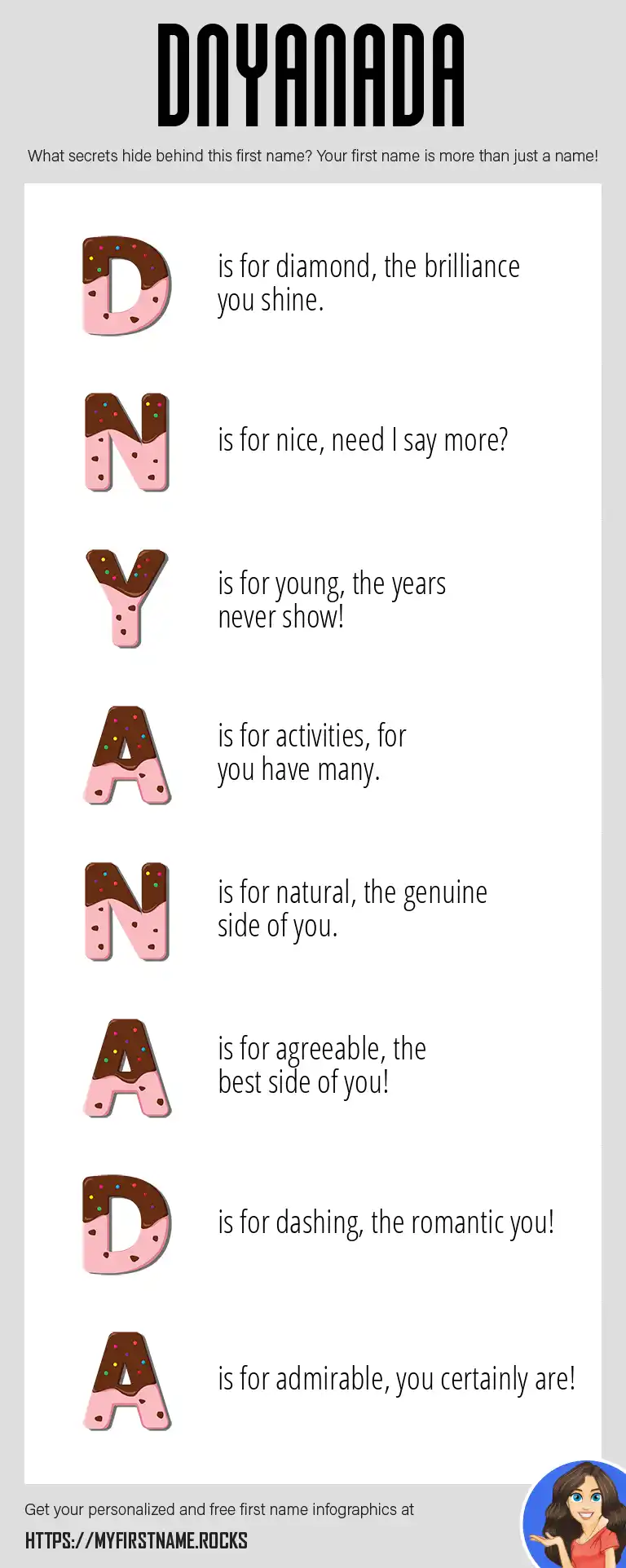 DNYANADA

What secrets hide behind this first name? Your first name is more than just a name!

D is for diamond, the brilliance you shine.

N is for nice, need I say more?

Y is for young, the years never show!

A is for activities, for you have many.

N is for natural, the genuine side of you.

A is for agreeable, the best side of you!

D is for dashing, the romantic you!

A is for admirable, you certainly are!

Get your personalized and free first name infographics at
HTTPS://MYFIRSTNAME.ROCKS