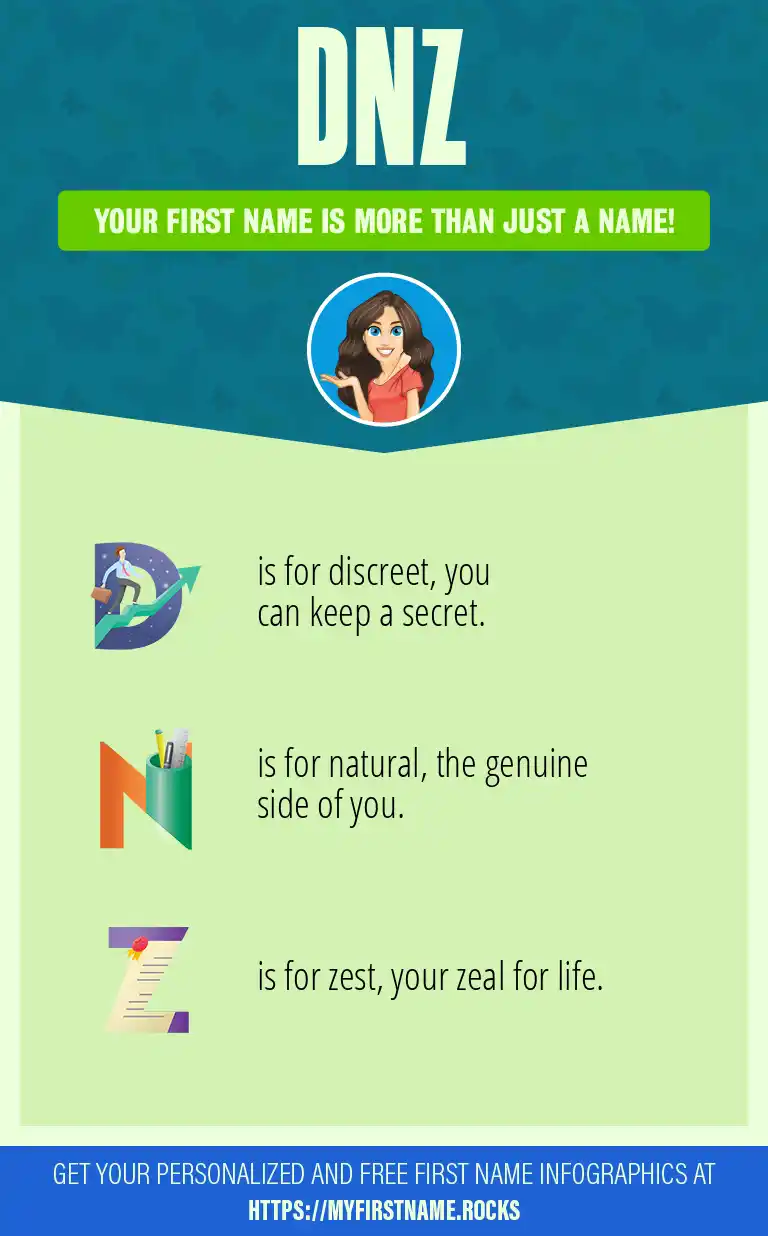 DNZ

YOUR FIRST NAME IS MORE THAN JUST A NAME!

D is for discreet, you can keep a secret.

N is for natural, the genuine side of you.

Z is for zest, your zeal for life.

GET YOUR PERSONALIZED AND FREE FIRST NAME INFOGRAPHICS AT HTTPS://MYFIRSTNAME.ROCKS