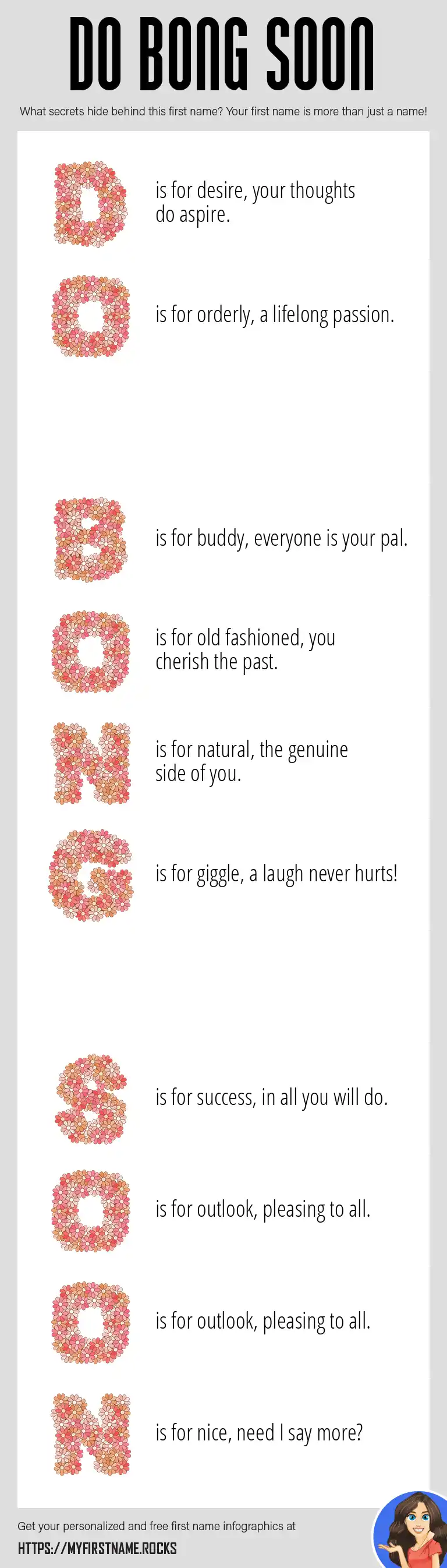 DO BONG SOON

What secrets hide behind this first name? Your first name is more than just a name!

D is for desire, your thoughts do aspire.

O is for orderly, a lifelong passion.

B is for buddy, everyone is your pal.

O is for old fashioned, you cherish the past.

N is for natural, the genuine side of you.

G is for giggle, a laugh never hurts!

S is for success, in all you will do.

O is for outlook, pleasing to all.

O is for outlook, pleasing to all.

N is for nice, need I say more?

Get your personalized and free first name infographics at

HTTPS://MYFIRSTNAME.ROCKS