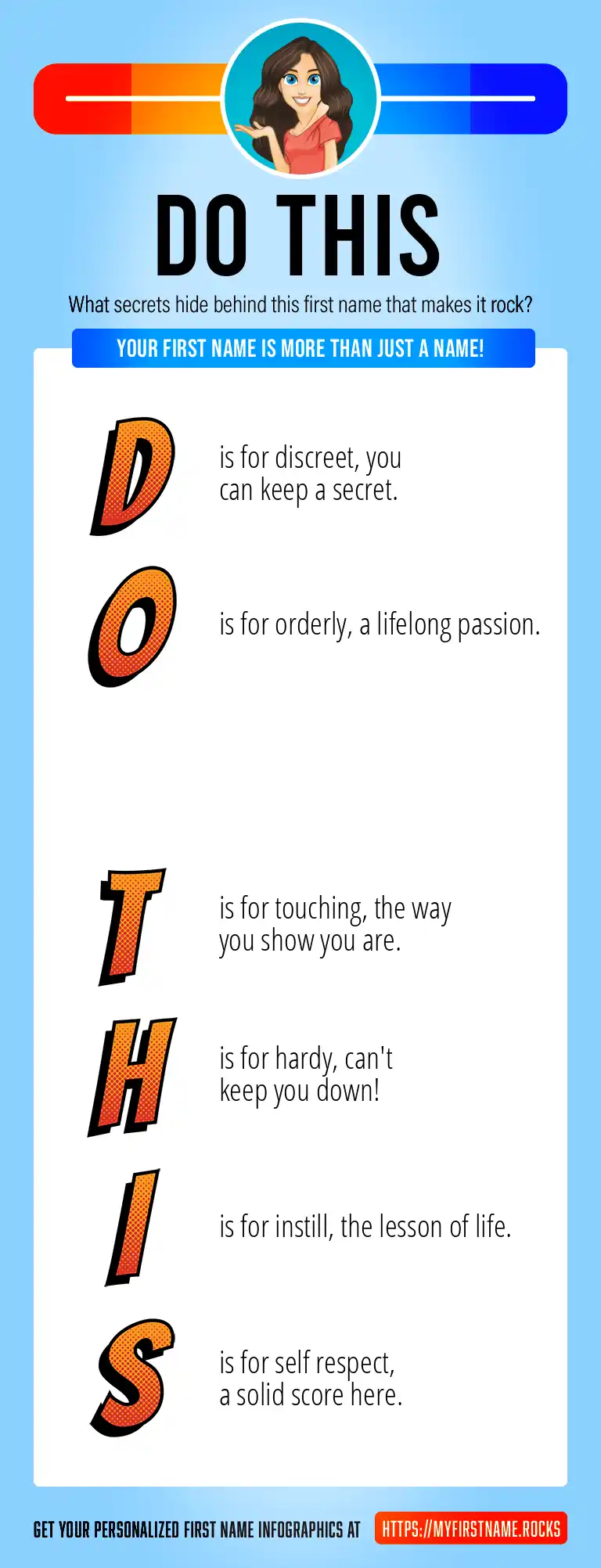 DO THIS

What secrets hide behind this first name that makes it rock?

YOUR FIRST NAME IS MORE THAN JUST A NAME!

D is for discreet, you can keep a secret.

O is for orderly, a lifelong passion.

T is for touching, the way you show you are.

H is for hardy, can't keep you down!

I is for instill, the lesson of life.

S is for self respect, a solid score here.

GET YOUR PERSONALIZED FIRST NAME INFOGRAPHICS AT HTTPS://MYFIRSTNAME.ROCKS