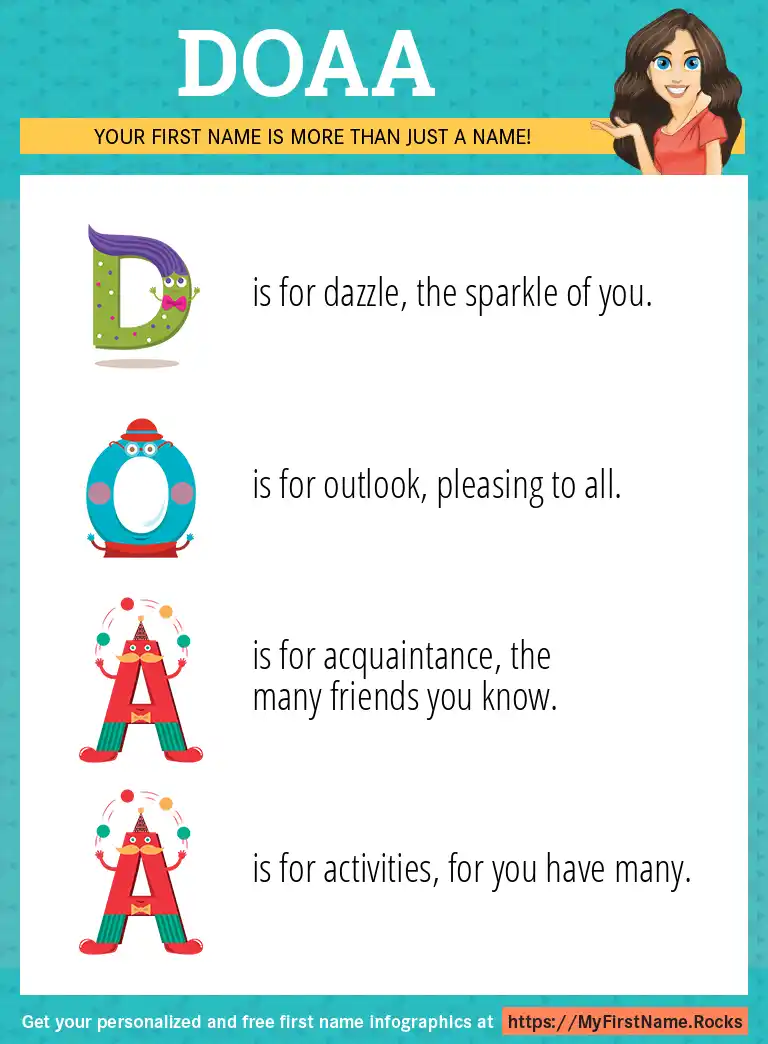 DOAA

YOUR FIRST NAME IS MORE THAN JUST A NAME!

D is for dazzle, the sparkle of you.

O is for outlook, pleasing to all.

A is for acquaintance, the many friends you know.

A is for activities, for you have many.

Get your personalized and free first name infographics at https://MyFirstName.Rocks