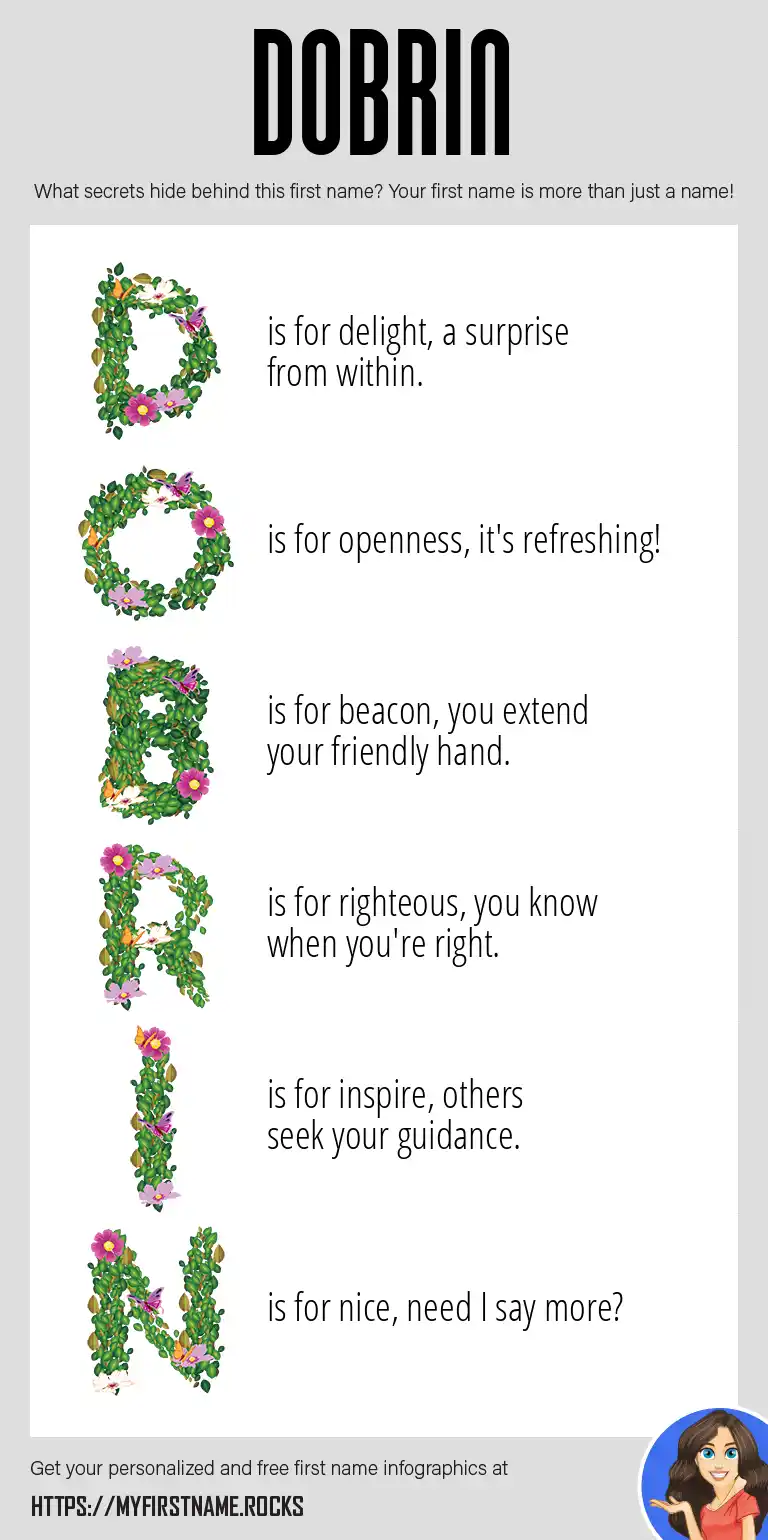 DOBRIN

What secrets hide behind this first name? Your first name is more than just a name!

D is for delight, a surprise from within.

O is for openness, it's refreshing!

B is for beacon, you extend your friendly hand.

R is for righteous, you know when you're right.

I is for inspire, others seek your guidance.

N is for nice, need I say more?

Get your personalized and free first name infographics at

HTTPS://MYFIRSTNAME.ROCKS