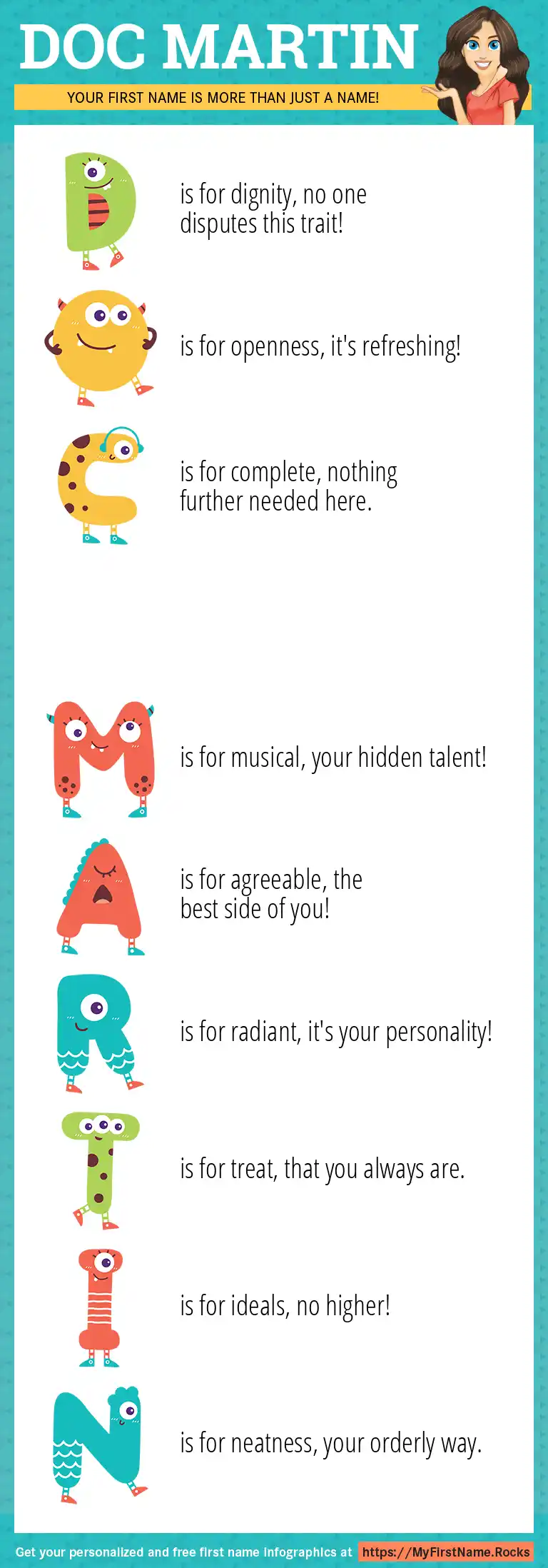 DOC MARTIN

YOUR FIRST NAME IS MORE THAN JUST A NAME!

D is for dignity, no one disputes this trait!

O is for openness, it's refreshing!

C is for complete, nothing further needed here.

M is for musical, your hidden talent!

A is for agreeable, the best side of you!

R is for radiant, it's your personality!

T is for treat, that you always are.

I is for ideals, no higher!

N is for neatness, your orderly way.

Get your personalized and free first name infographics at https://MyFirstName.Rocks