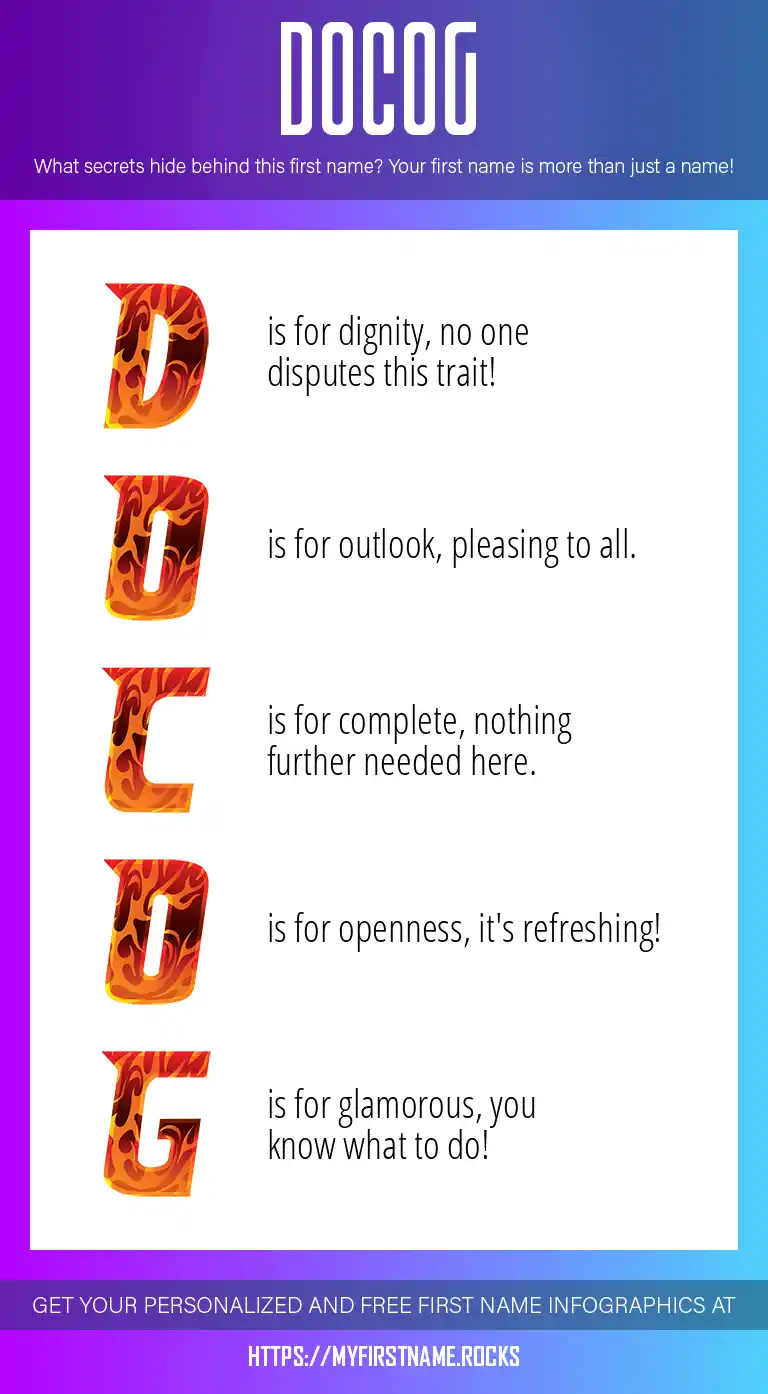 DOCOG

What secrets hide behind this first name? Your first name is more than just a name!

D is for dignity, no one disputes this trait!

O is for outlook, pleasing to all.

C is for complete, nothing further needed here.

O is for openness, it's refreshing!

G is for glamorous, you know what to do!

GET YOUR PERSONALIZED AND FREE FIRST NAME INFOGRAPHICS AT

HTTPS://MYFIRSTNAME.ROCKS