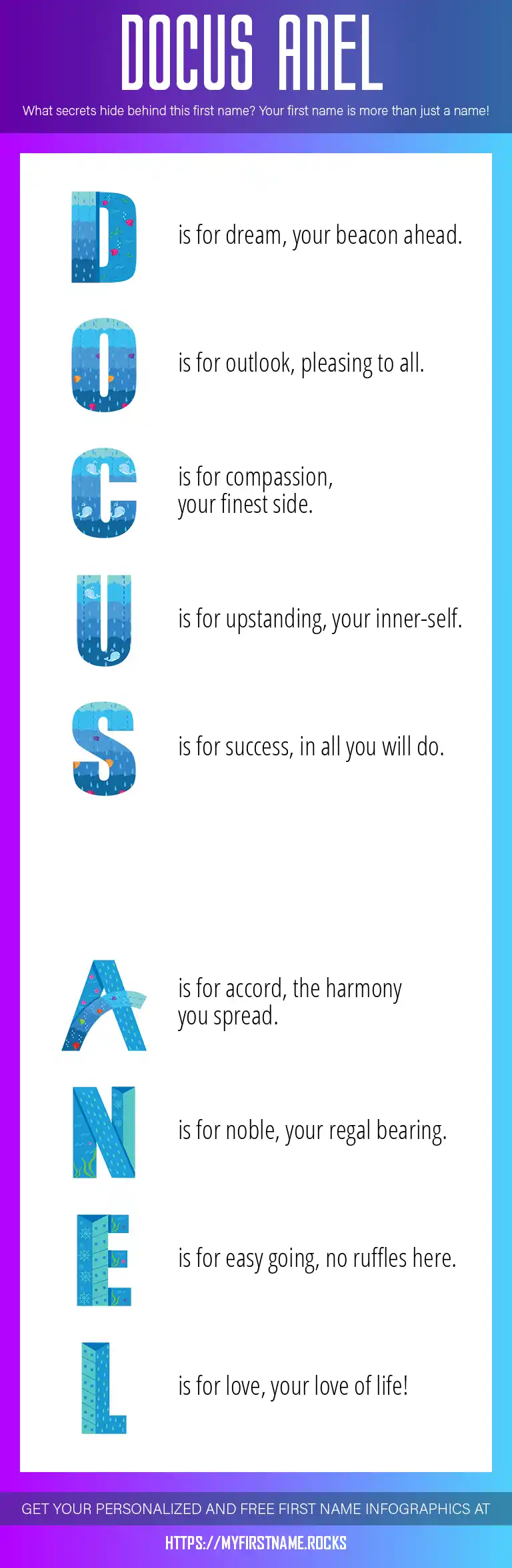 DOCUS ANEL

What secrets hide behind this first name? Your first name is more than just a name!

D is for dream, your beacon ahead.

O is for outlook, pleasing to all.

C is for compassion, your finest side.

U is for upstanding, your inner-self.

S is for success, in all you will do.

A is for accord, the harmony you spread.

N is for noble, your regal bearing.

E is for easy going, no ruffles here.

L is for love, your love of life!

GET YOUR PERSONALIZED AND FREE FIRST NAME INFOGRAPHICS AT

HTTPS://MYFIRSTNAME.ROCKS