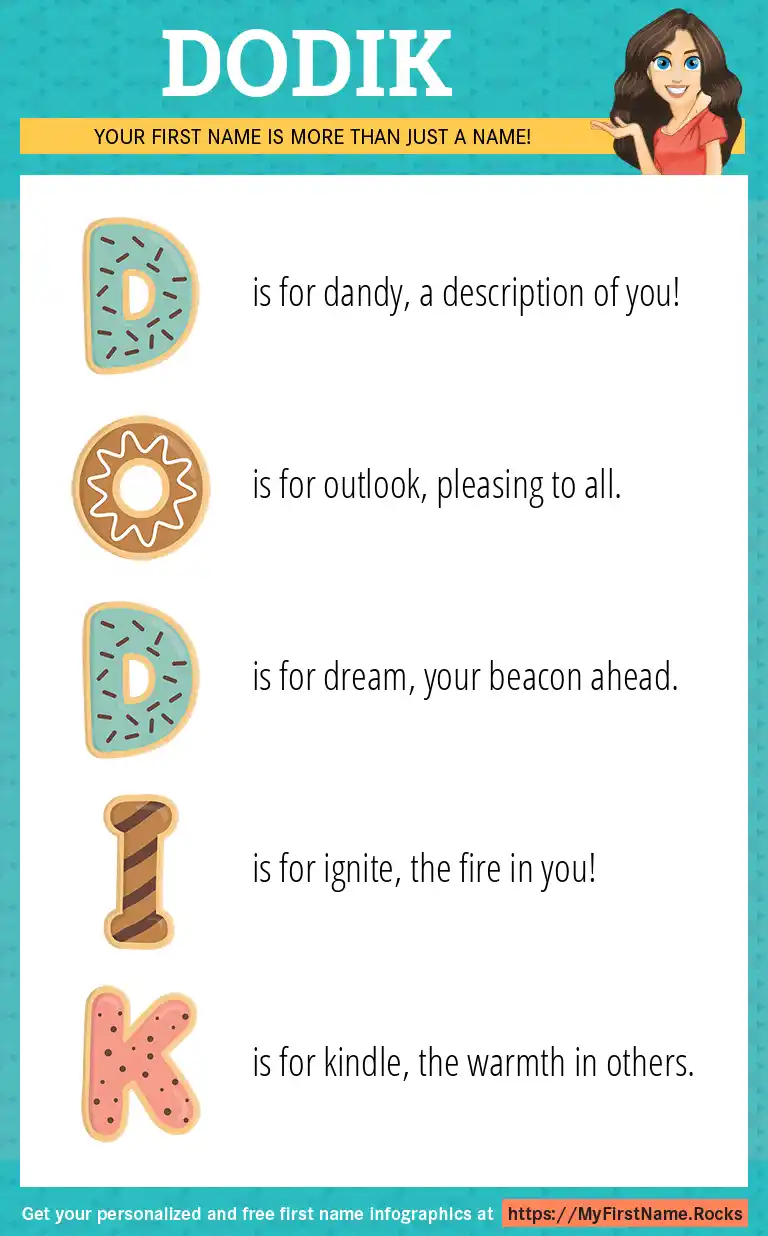 DODIK

YOUR FIRST NAME IS MORE THAN JUST A NAME!

D is for dandy, a description of you!

O is for outlook, pleasing to all.

D is for dream, your beacon ahead.

I is for ignite, the fire in you!

K is for kindle, the warmth in others.

Get your personalized and free first name infographics at https://MyFirstName.Rocks