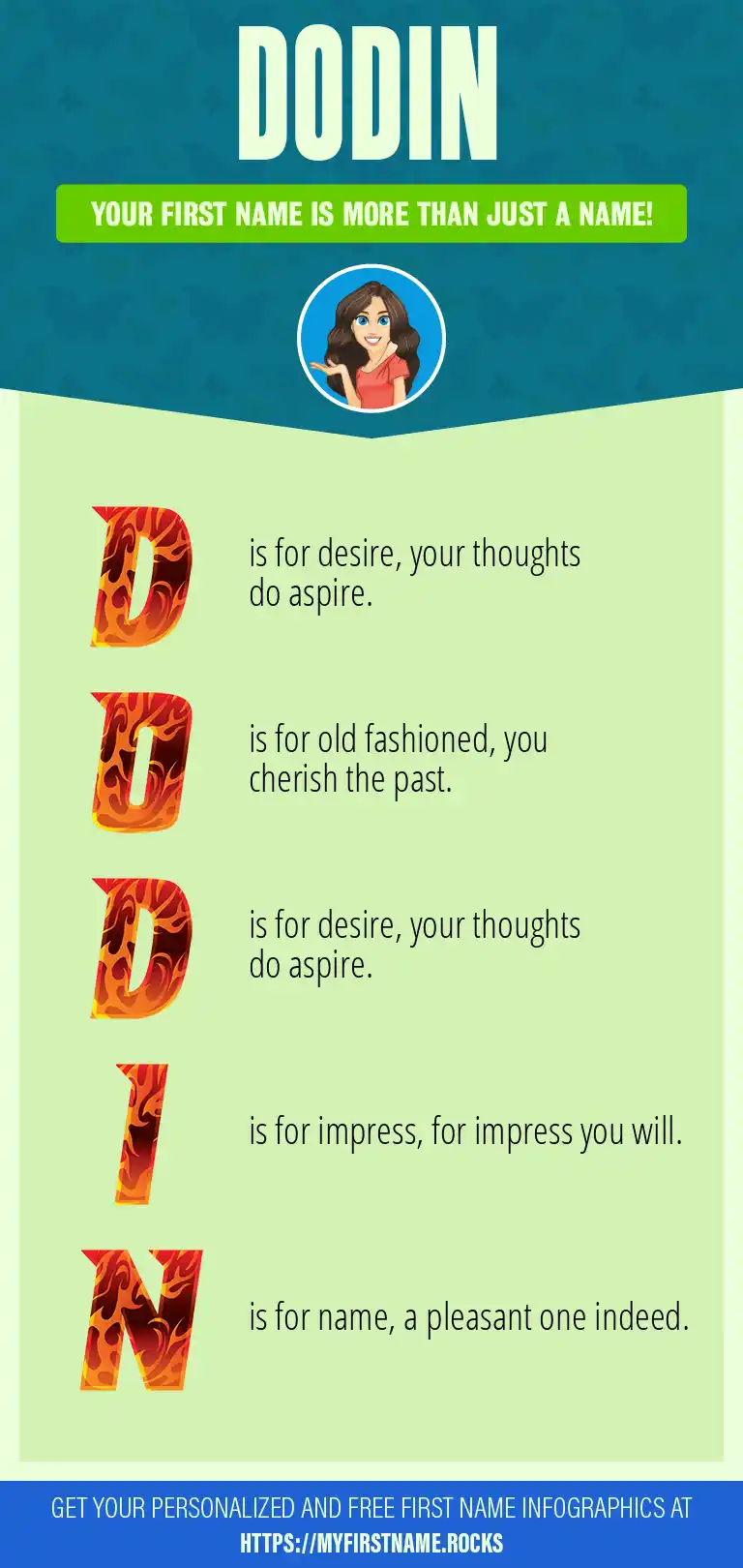 DODIN

YOUR FIRST NAME IS MORE THAN JUST A NAME!

D is for desire, your thoughts do aspire.

O is for old fashioned, you cherish the past.

D is for desire, your thoughts do aspire.

I is for impress, for impress you will.

N is for name, a pleasant one indeed.

GET YOUR PERSONALIZED AND FREE FIRST NAME INFOGRAPHICS AT HTTPS://MYFIRSTNAME.ROCKS