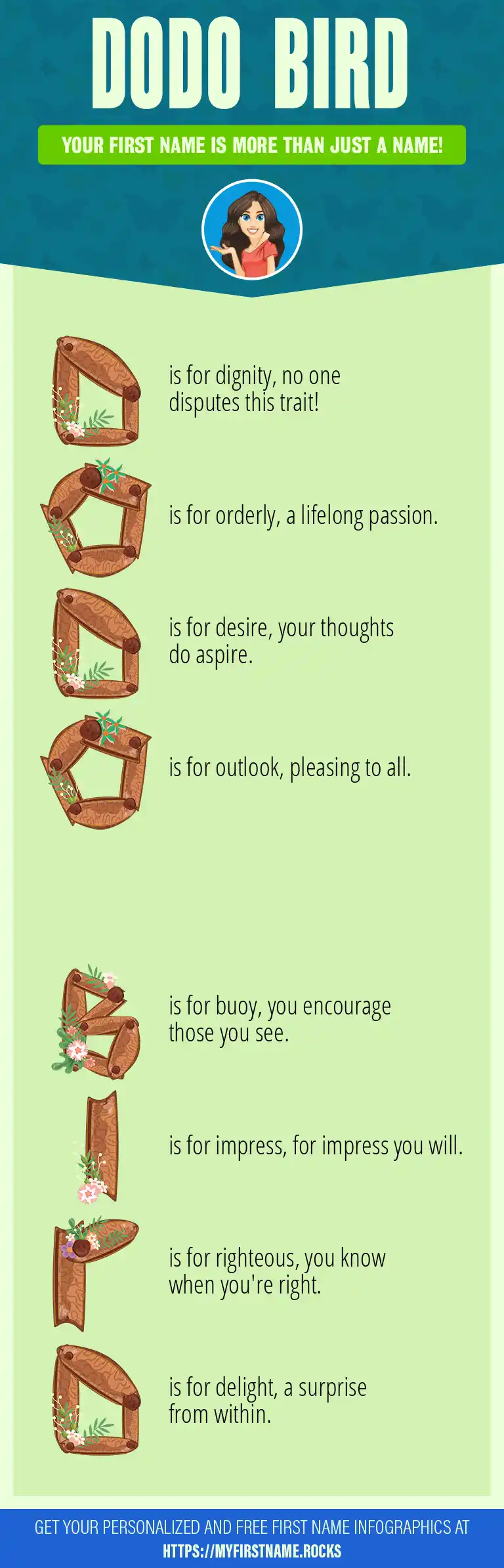 DODO BIRD

YOUR FIRST NAME IS MORE THAN JUST A NAME!

D is for dignity, no one disputes this trait!

O is for orderly, a lifelong passion.

D is for desire, your thoughts do aspire.

O is for outlook, pleasing to all.

B is for buoy, you encourage those you see.

I is for impress, for impress you will.

R is for righteous, you know when you're right.

D is for delight, a surprise from within.

GET YOUR PERSONALIZED AND FREE FIRST NAME INFOGRAPHICS AT HTTPS://MYFIRSTNAME.ROCKS