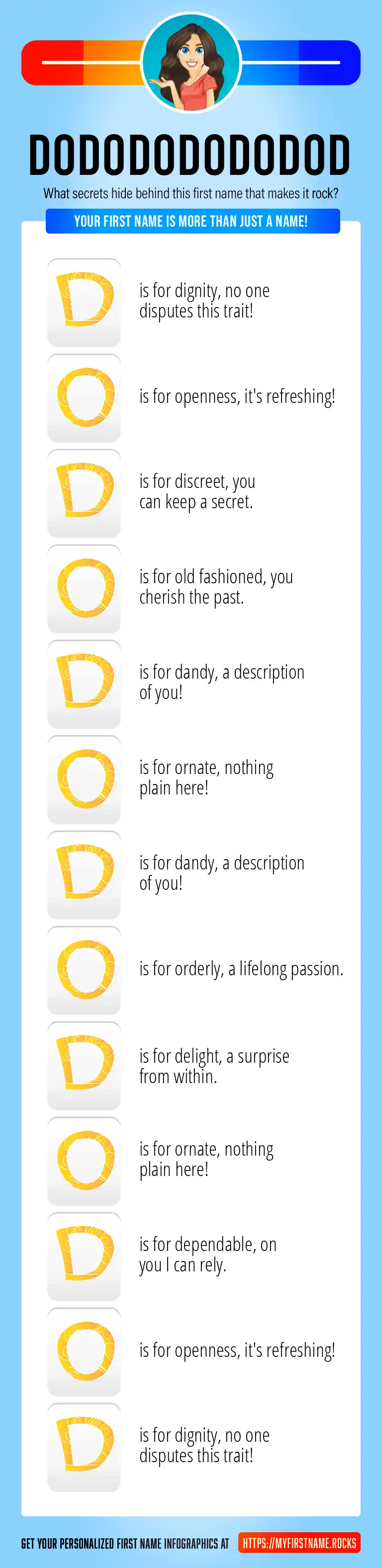 DODODODODODOD

What secrets hide behind this first name that makes it rock?

YOUR FIRST NAME IS MORE THAN JUST A NAME!

D is for dignity, no one disputes this trait!

O is for openness, it's refreshing!

D is for discreet, you can keep a secret.

O is for old fashioned, you cherish the past.

D is for dandy, a description of you!

O is for ornate, nothing plain here!

D is for dandy, a description of you!

O is for orderly, a lifelong passion.

D is for delight, a surprise from within.

O is for ornate, nothing plain here!

D is for dependable, on you I can rely.

O is for openness, it's refreshing!

D is for dignity, no one disputes this trait!

GET YOUR PERSONALIZED FIRST NAME INFOGRAPHICS AT HTTPS://MYFIRSTNAME.ROCKS