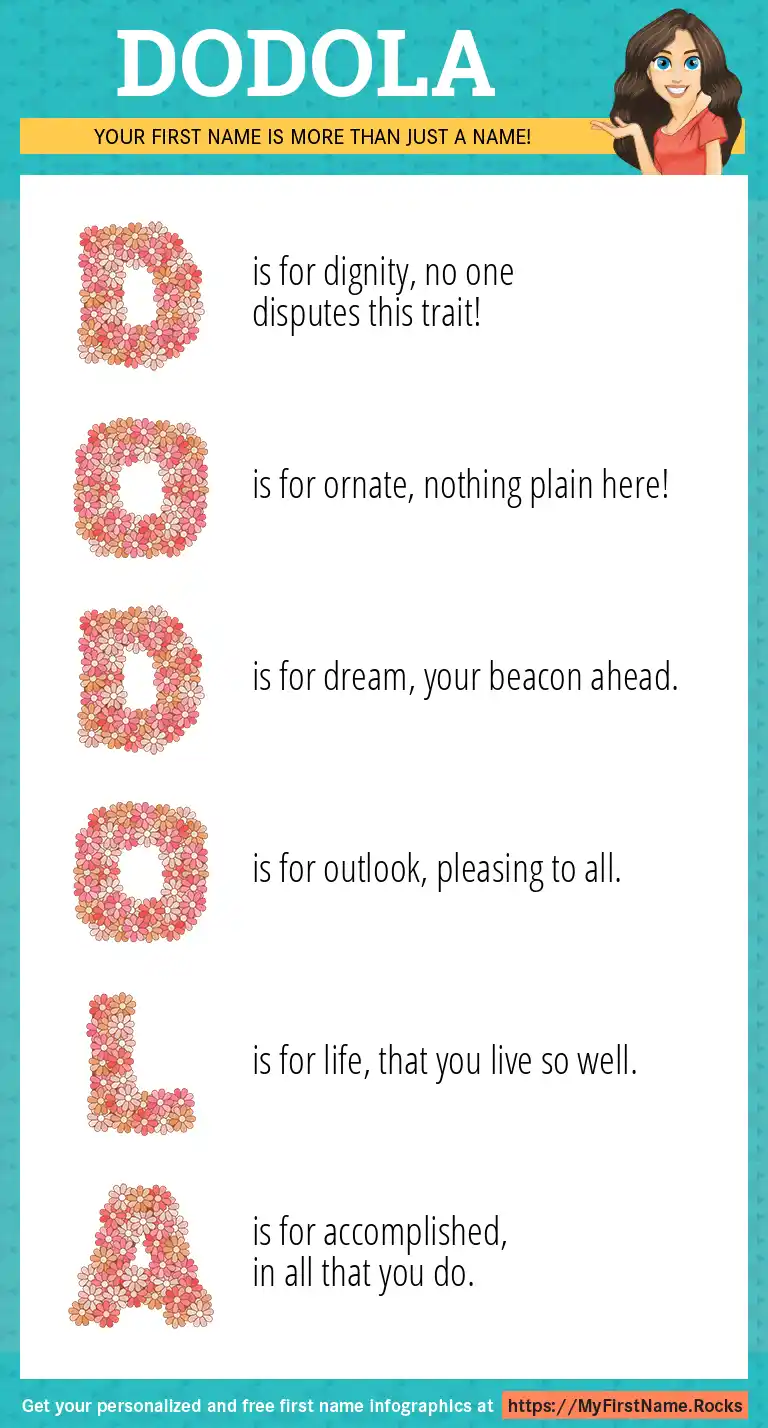 DODOLA

YOUR FIRST NAME IS MORE THAN JUST A NAME!

D is for dignity, no one disputes this trait!

O is for ornate, nothing plain here!

D is for dream, your beacon ahead.

O is for outlook, pleasing to all.

L is for life, that you live so well.

A is for accomplished, in all that you do.

Get your personalized and free first name infographics at https://MyFirstName.Rocks