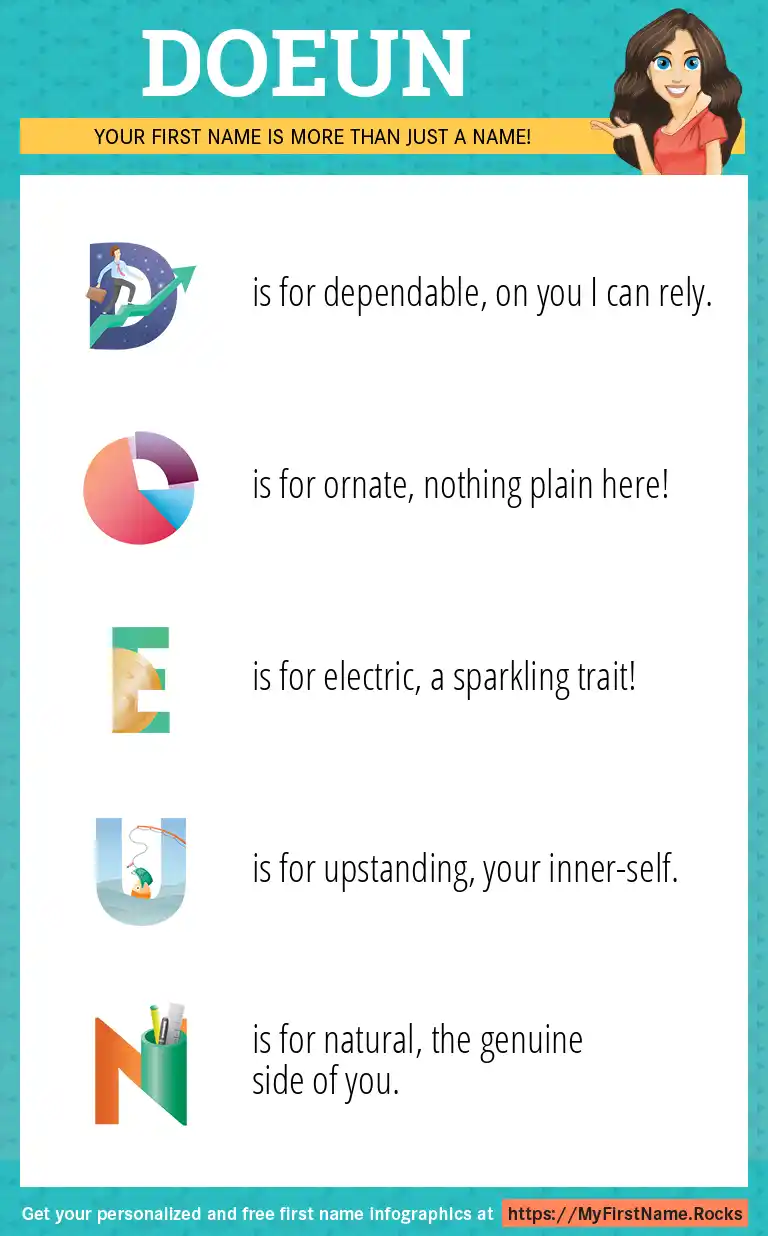 DOEUN

YOUR FIRST NAME IS MORE THAN JUST A NAME!

D is for dependable, on you I can rely.

O is for ornate, nothing plain here!

E is for electric, a sparkling trait!

U is for upstanding, your inner-self.

N is for natural, the genuine side of you.

Get your personalized and free first name infographics at https://MyFirstName.Rocks