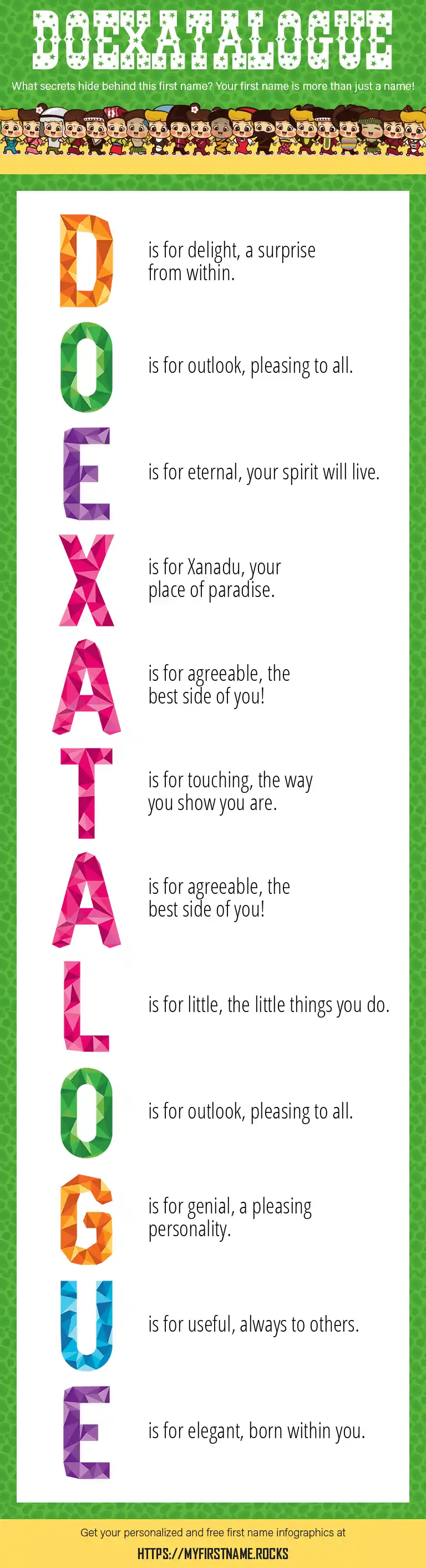 DOEXATALOGUE

What secrets hide behind this first name? Your first name is more than just a name!

D is for delight, a surprise from within.

O is for outlook, pleasing to all.

E is for eternal, your spirit will live.

X is for Xanadu, your place of paradise.

A is for agreeable, the best side of you!

T is for touching, the way you show you are.

A is for agreeable, the best side of you!

L is for little, the little things you do.

O is for outlook, pleasing to all.

G is for genial, a pleasing personality.

U is for useful, always to others.

E is for elegant, born within you.

Get your personalized and free first name infographics at

HTTPS://MYFIRSTNAME.ROCKS