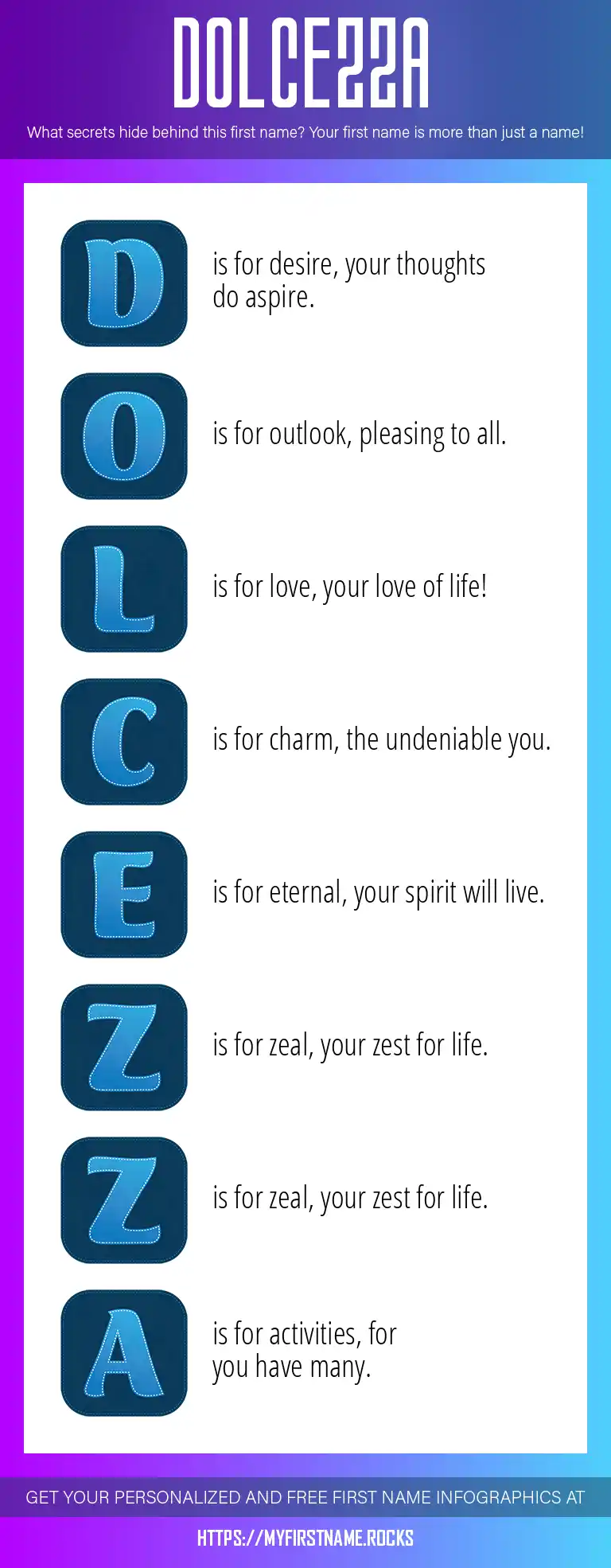 DOLCEZZA

What secrets hide behind this first name? Your first name is more than just a name!

D is for desire, your thoughts do aspire.

O is for outlook, pleasing to all.

L is for love, your love of life!

C is for charm, the undeniable you.

E is for eternal, your spirit will live.

Z is for zeal, your zest for life.

Z is for zeal, your zest for life.

A is for activities, for you have many.

GET YOUR PERSONALIZED AND FREE FIRST NAME INFOGRAPHICS AT

HTTPS://MYFIRSTNAME.ROCKS