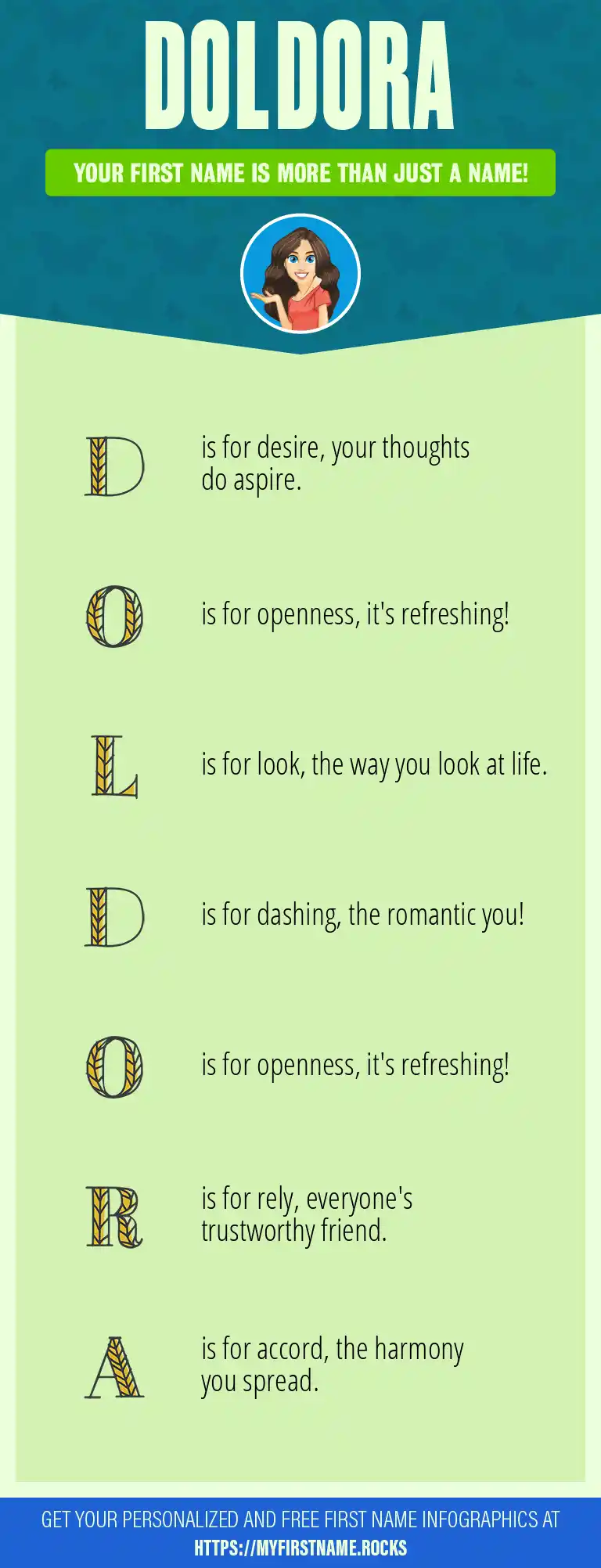 DOLDORA

YOUR FIRST NAME IS MORE THAN JUST A NAME!

D is for desire, your thoughts do aspire.

O is for openness, it's refreshing!

L is for look, the way you look at life.

D is for dashing, the romantic you!

O is for openness, it's refreshing!

R is for rely, everyone's trustworthy friend.

A is for accord, the harmony you spread.

GET YOUR PERSONALIZED AND FREE FIRST NAME INFOGRAPHICS AT HTTPS://MYFIRSTNAME.ROCKS